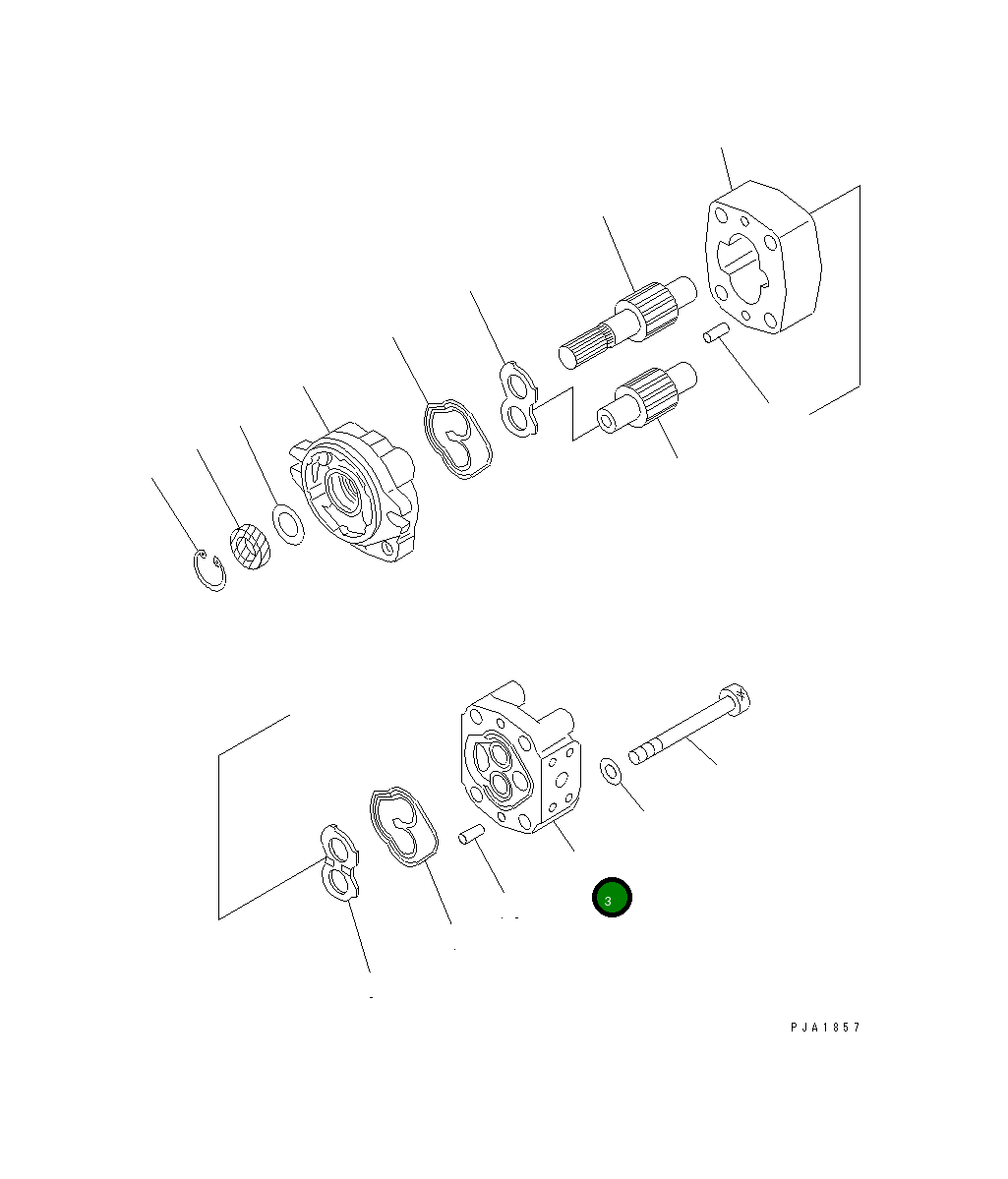 3

PJA1857