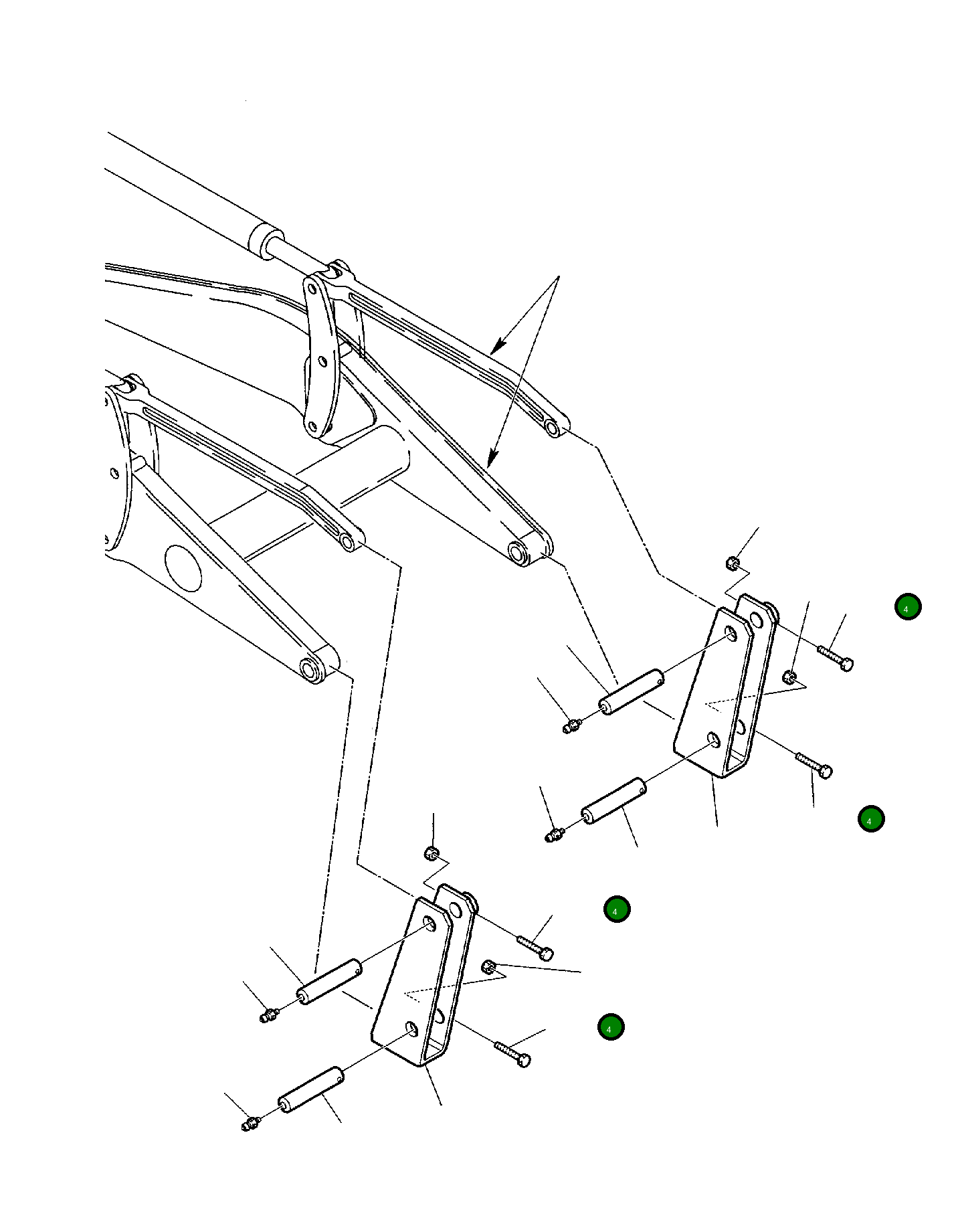 4

4

4

4