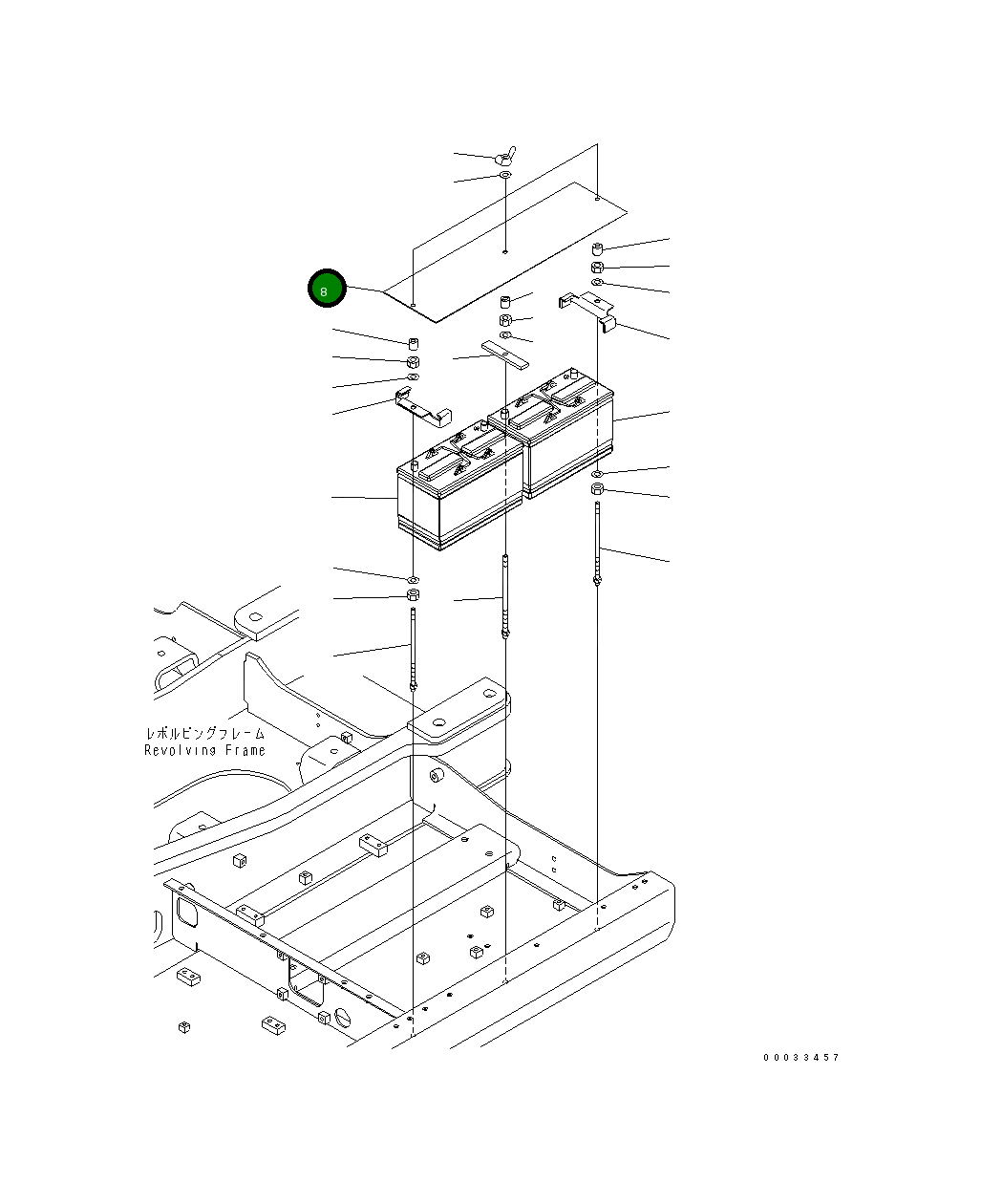 8

レボルビングフレーム
Revolving Frame

00033457