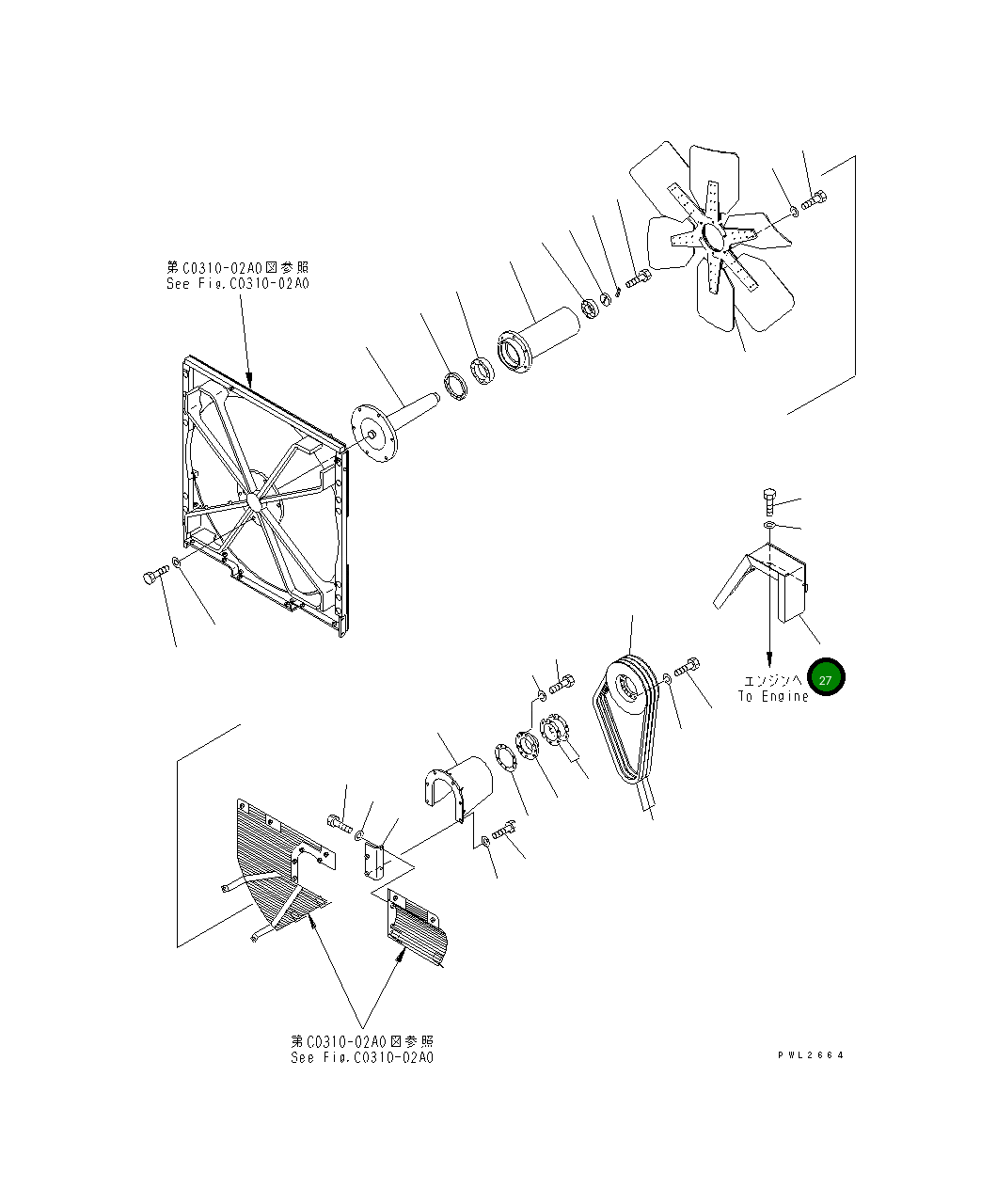 第C0310-02A0図参照
See Fig.C0310-02A0

エンジンへ
To Engine

27

第C0310-02A0図参照
See Fig.C0310-02A0

PWL2664