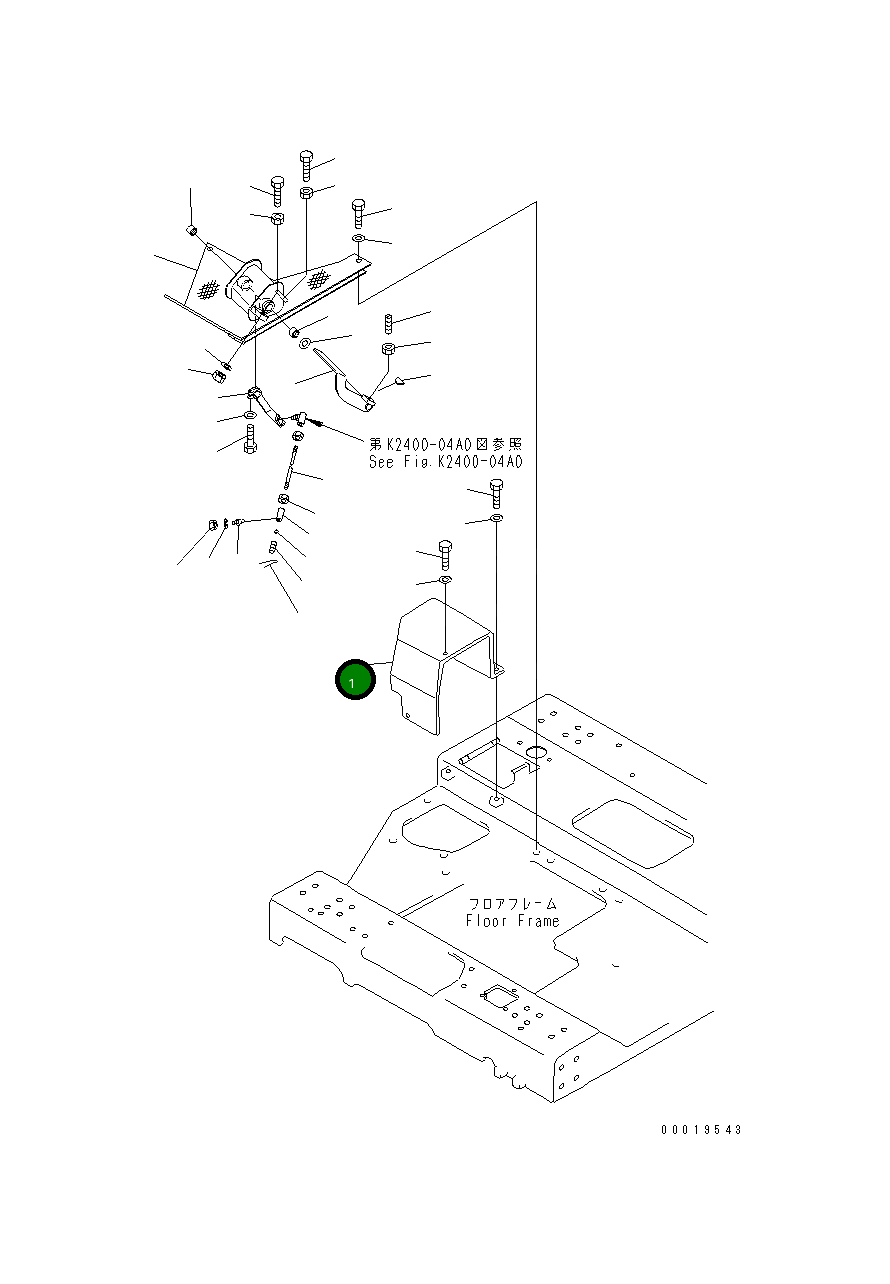 第K2400-04A0図参照
See Fig.K2400-04A0

1

フロアフレーム
Floor Frame

00019543