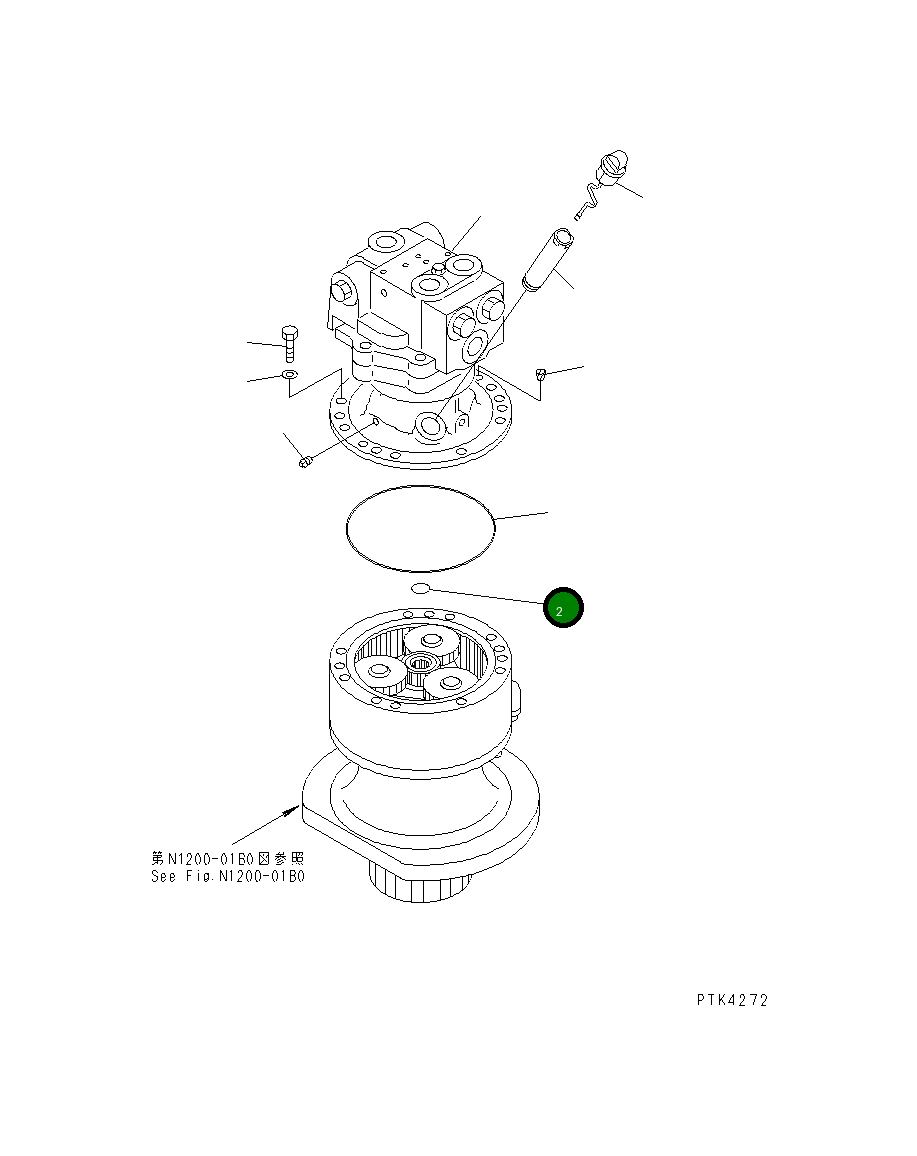 2

第N1200-01B0図参照
See Fig.N1200-01B0

PTK4272