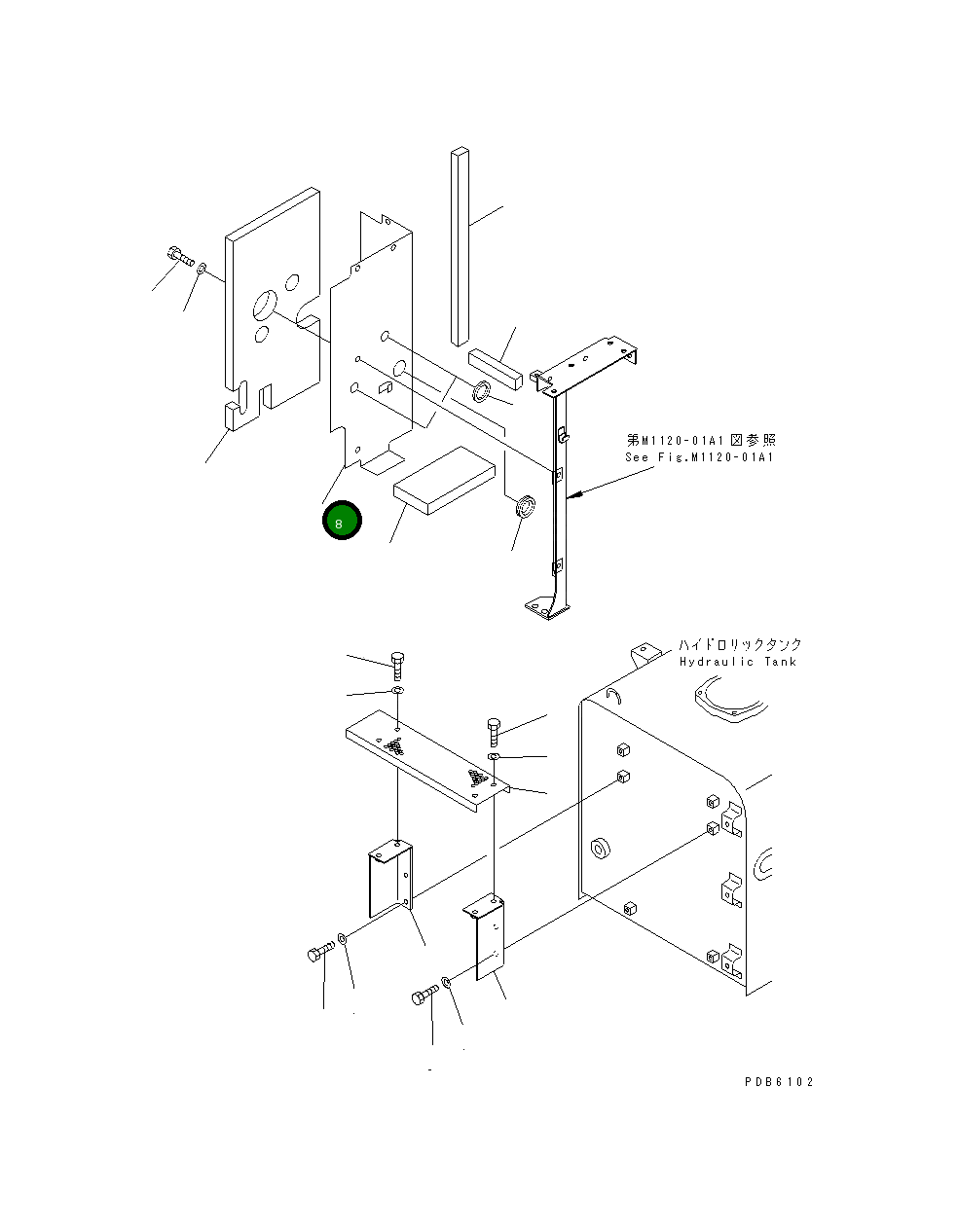 第M1120-01A1図参照
See Fig.M1120-01A1

8

ハイドロリックタンク
Hydraulic Tank

PDB6102