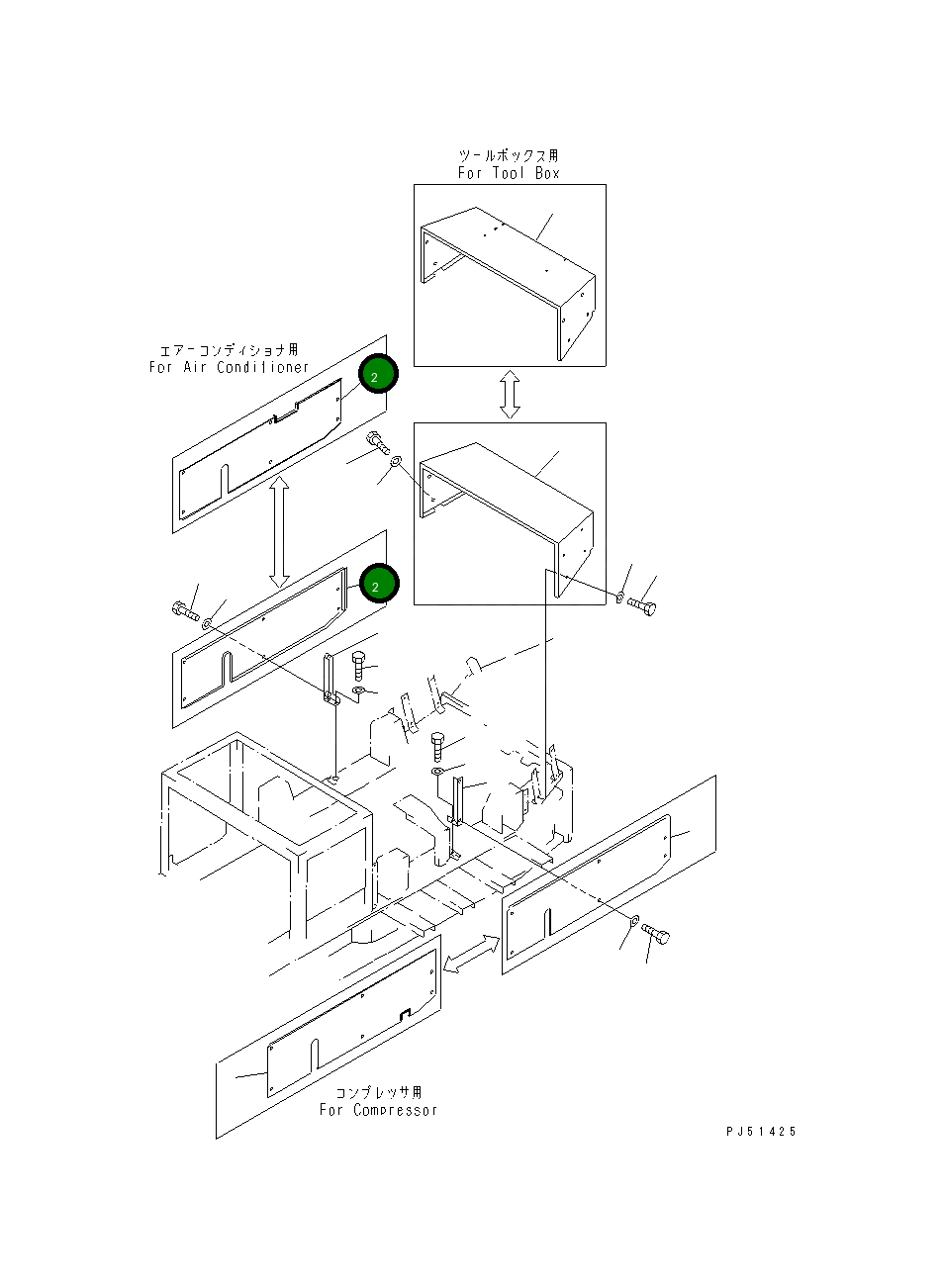 ツールボックス用
For Tool Box

エアーコンディショナ用
For Air Conditioner

2

2

コンプレッサ用
For Compressor

PJ51425