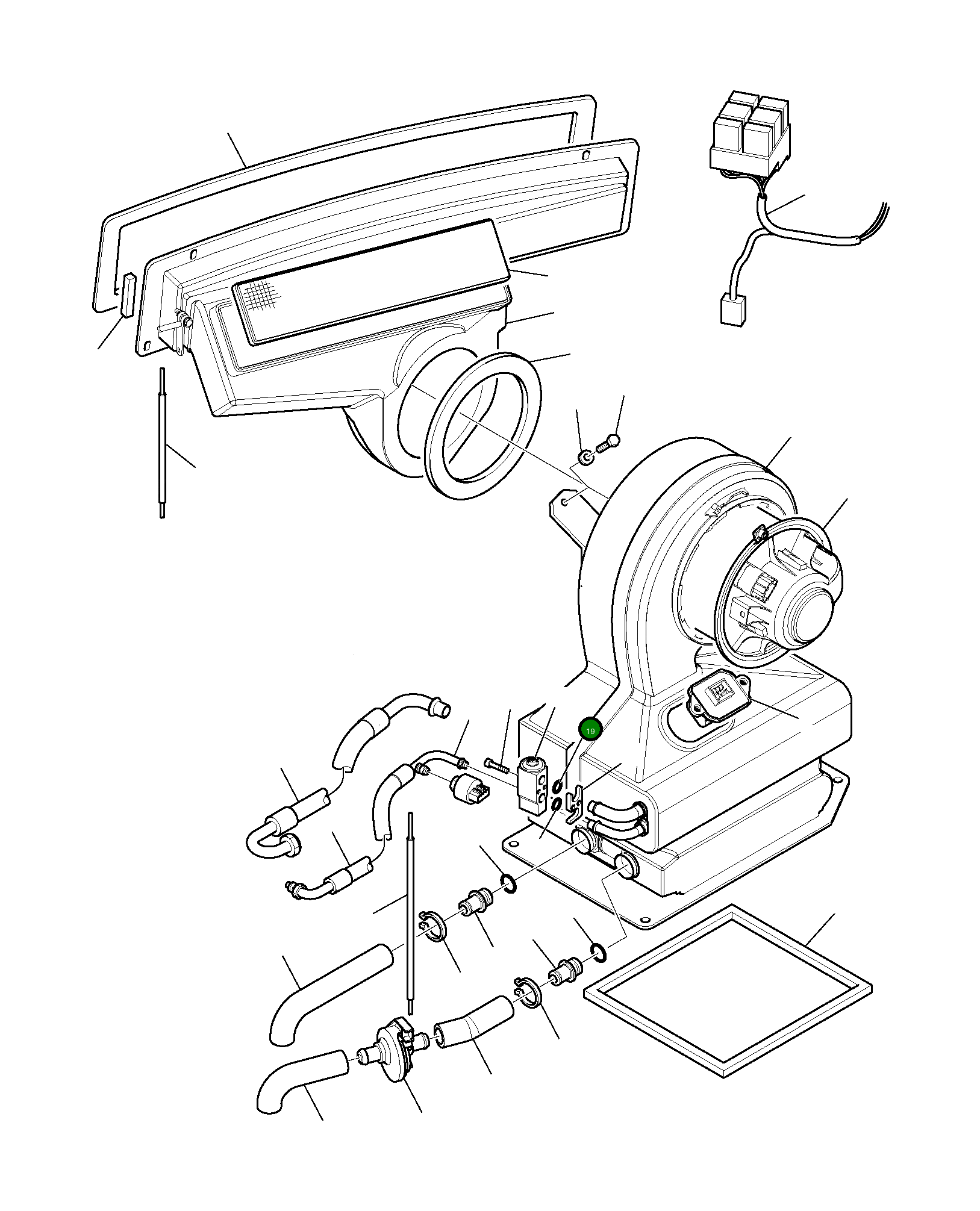 19