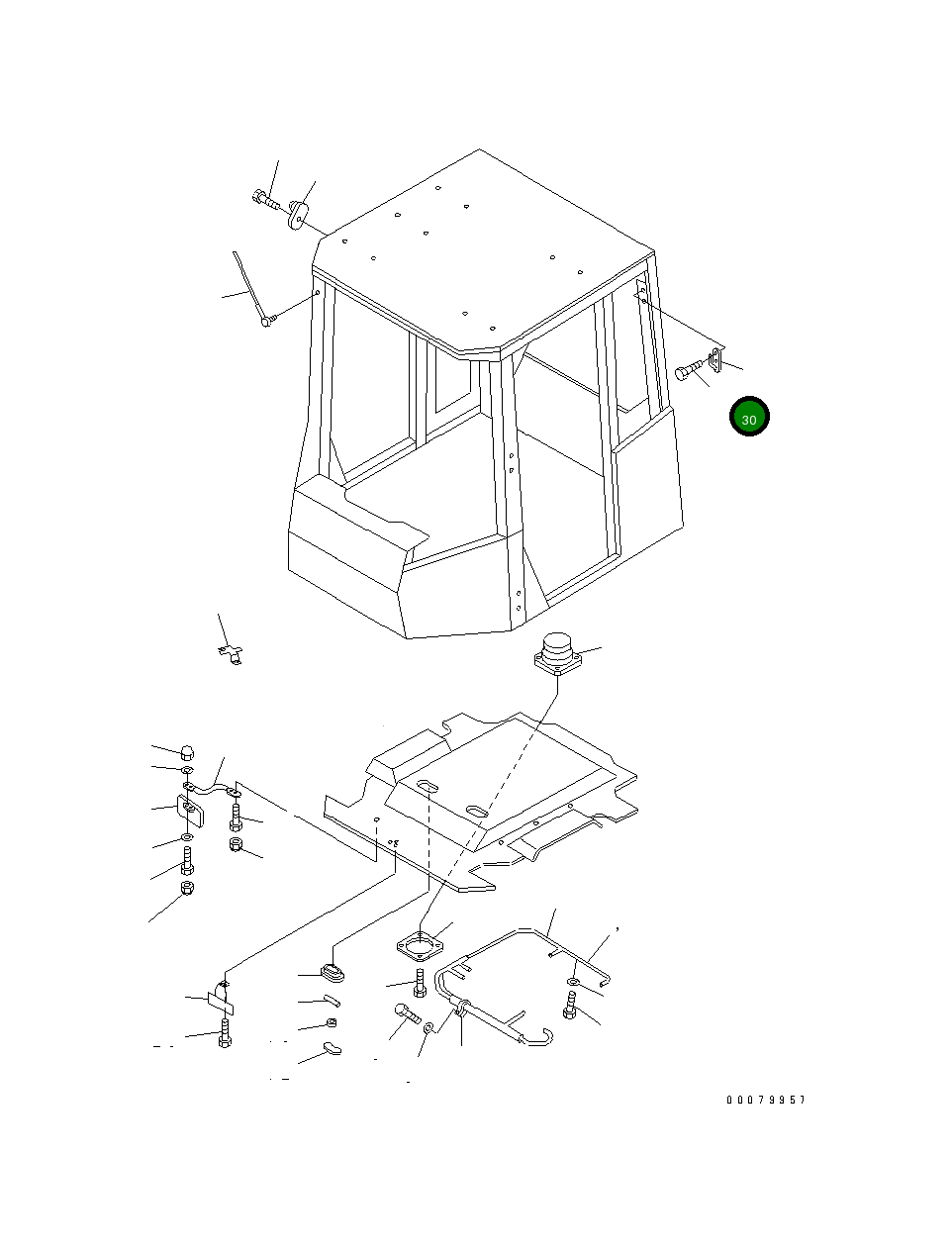 30

00079957