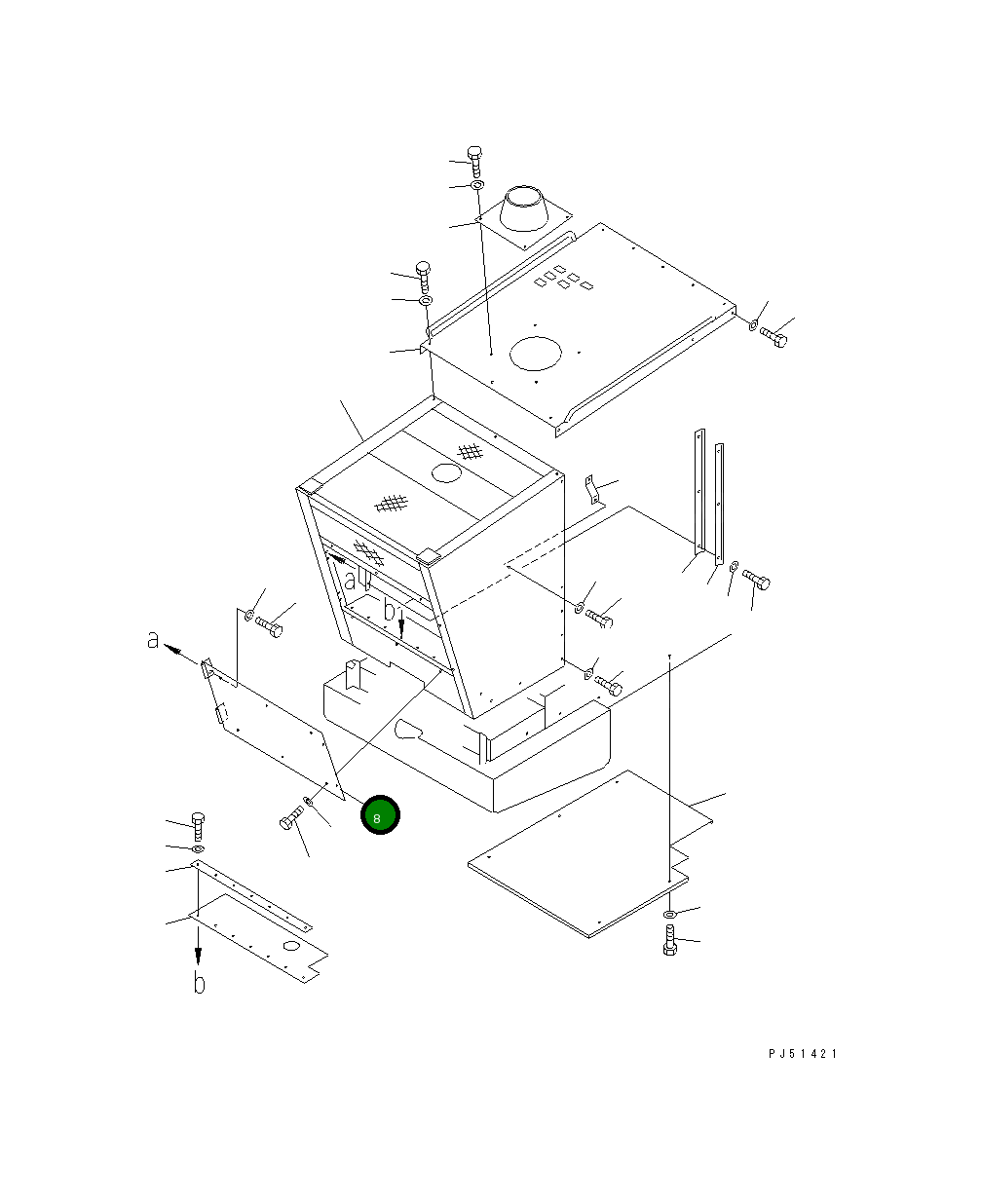 a
b
a
b
8
PJ51421