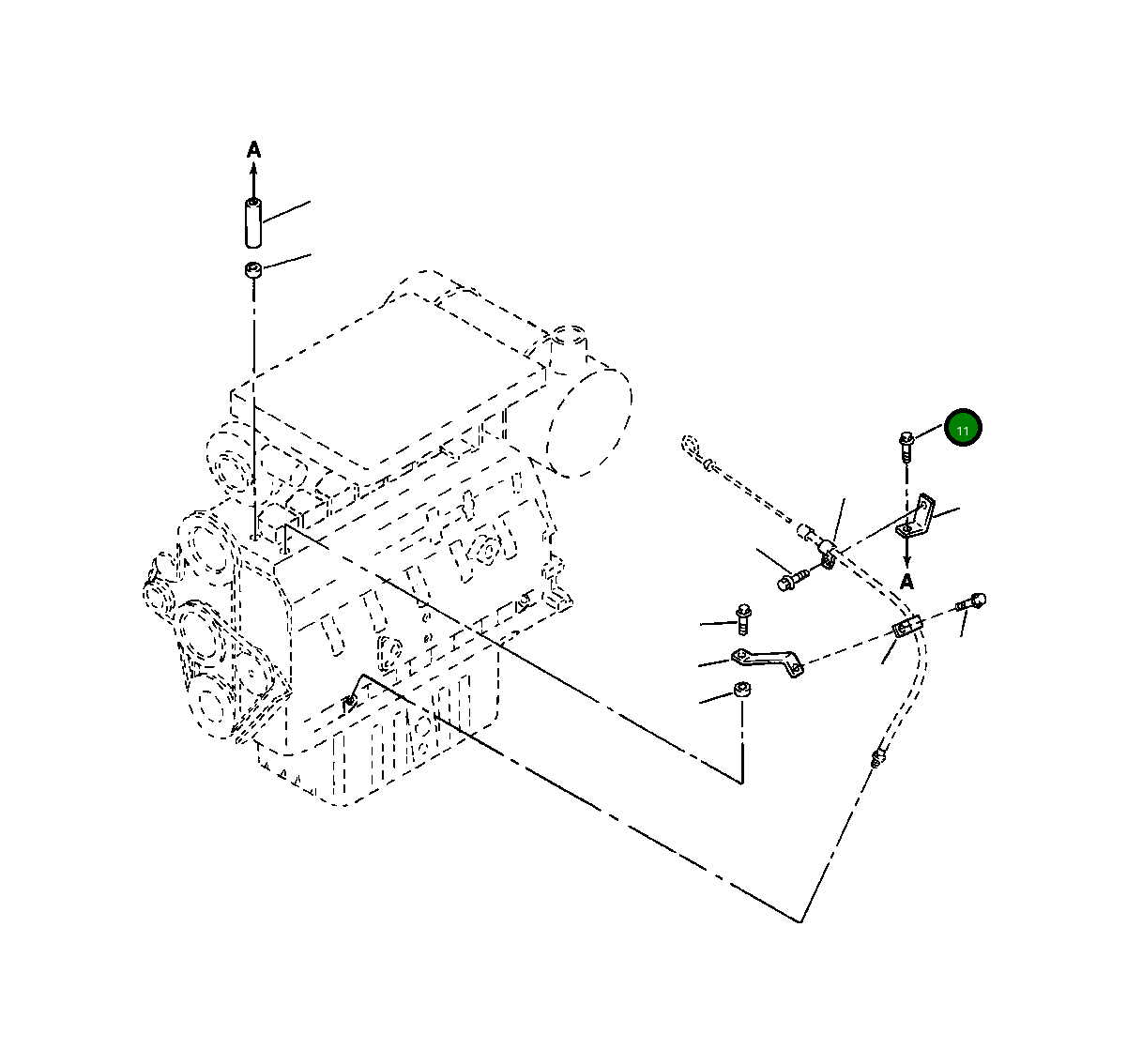 A
11
A