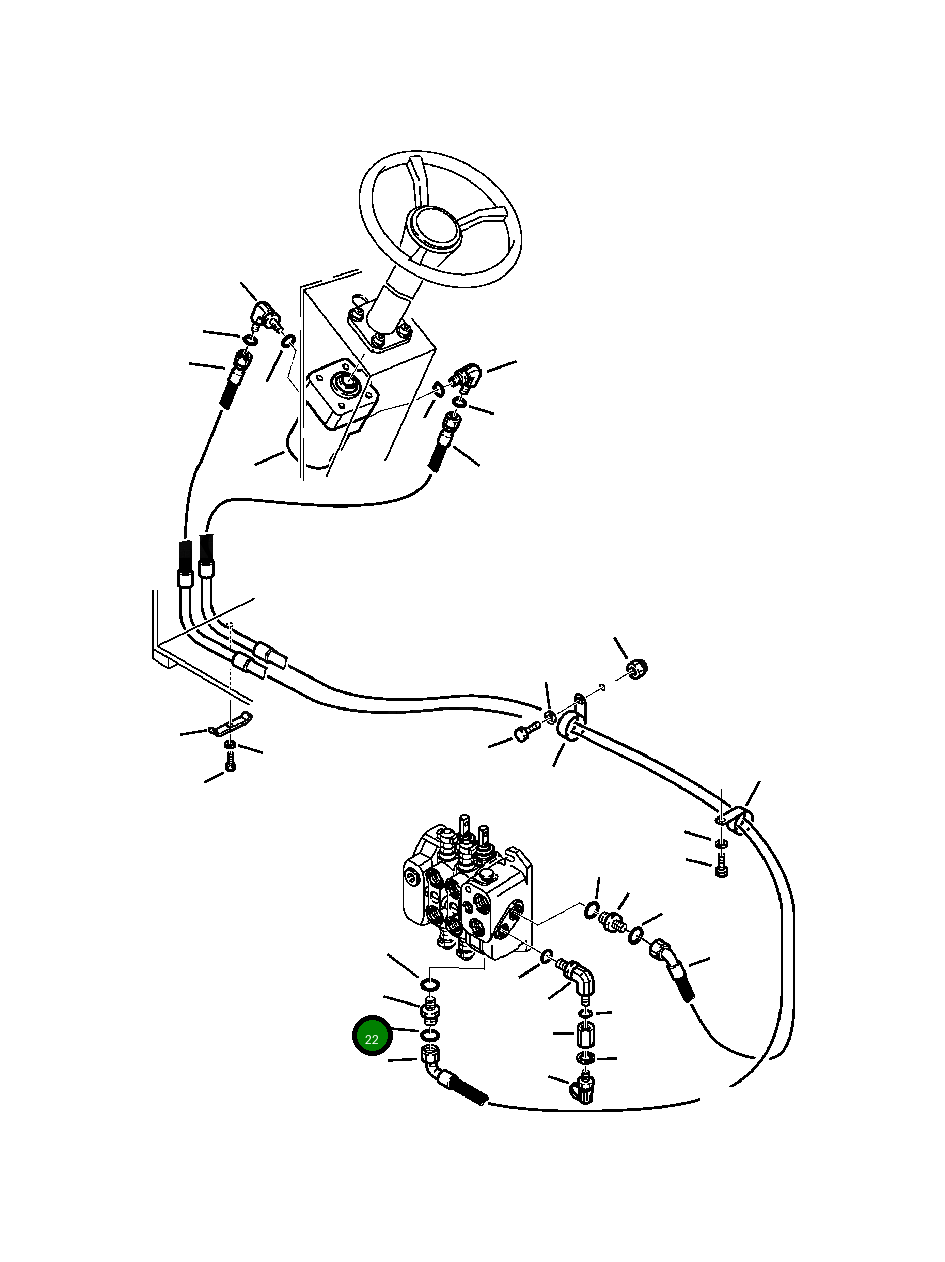 22