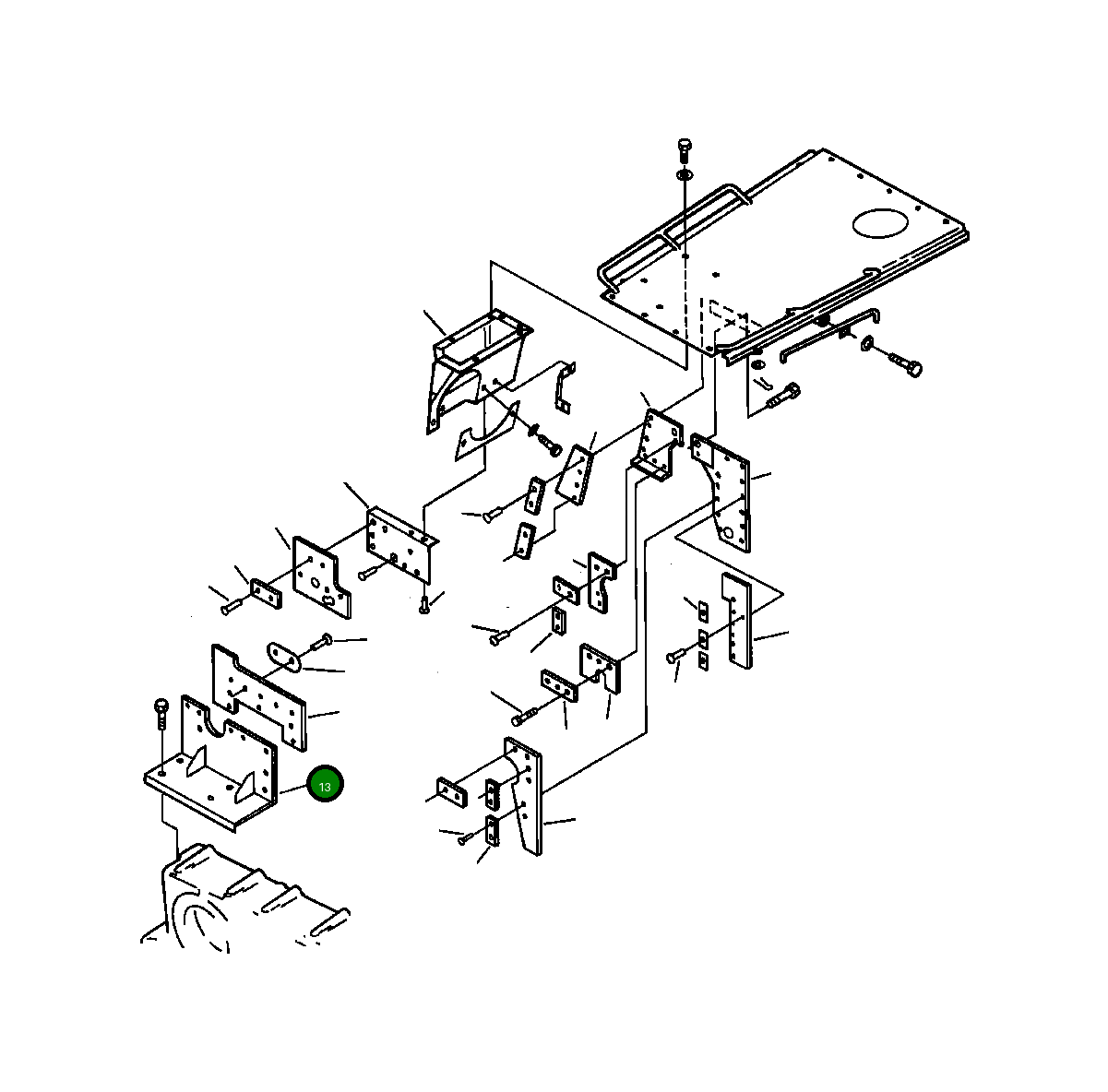 13