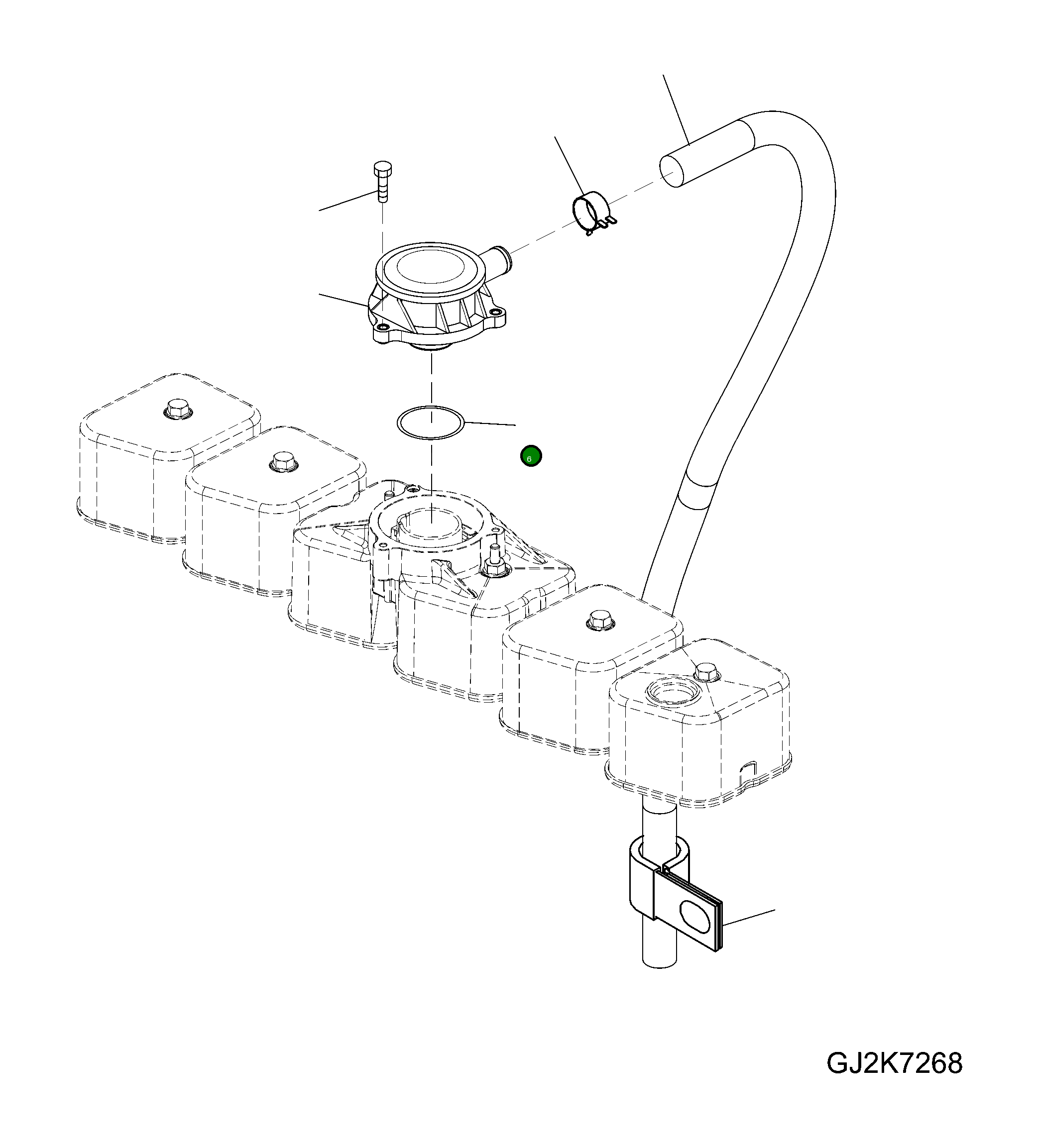 6

GJ2K7268