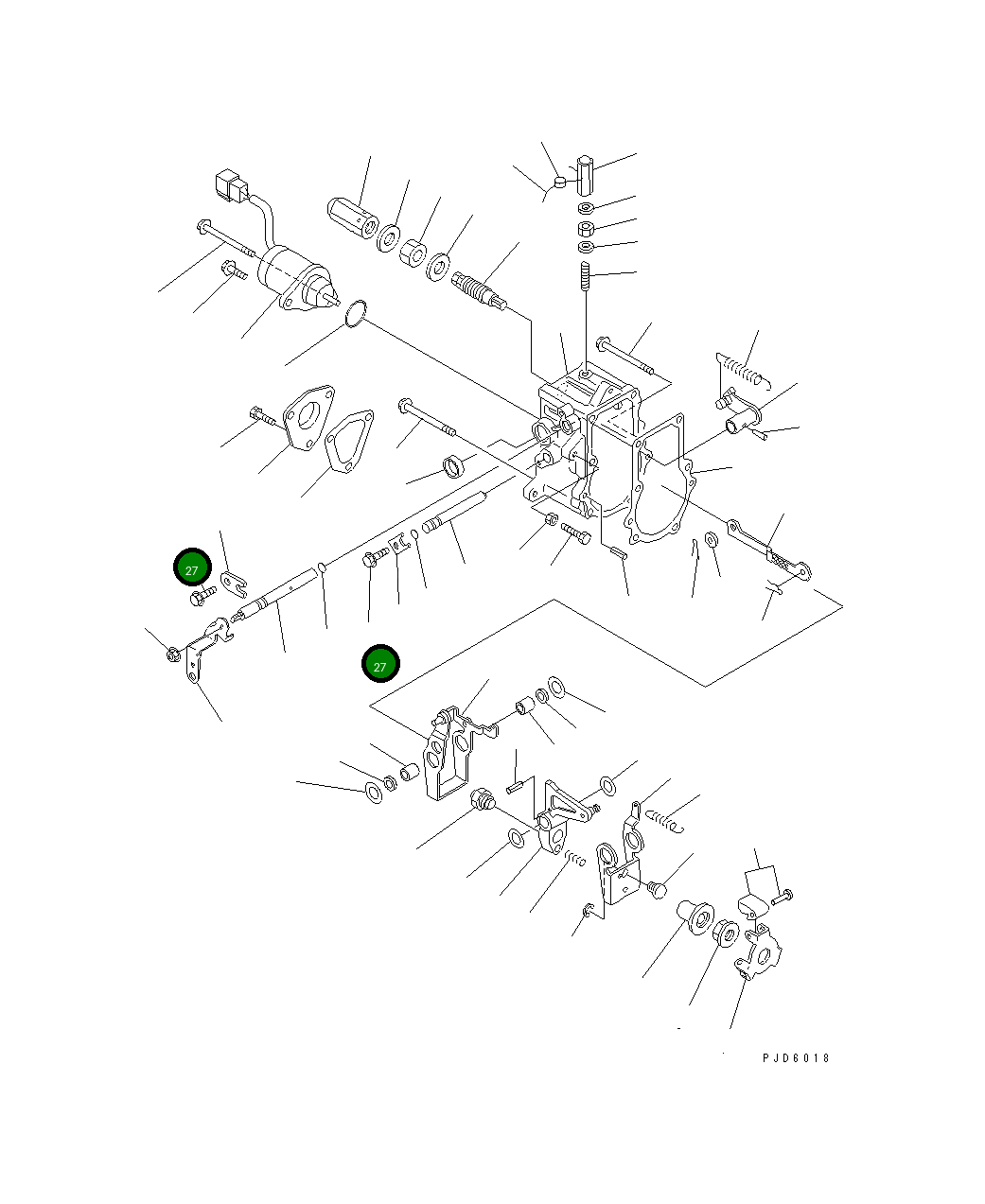 27

27

PJD6018