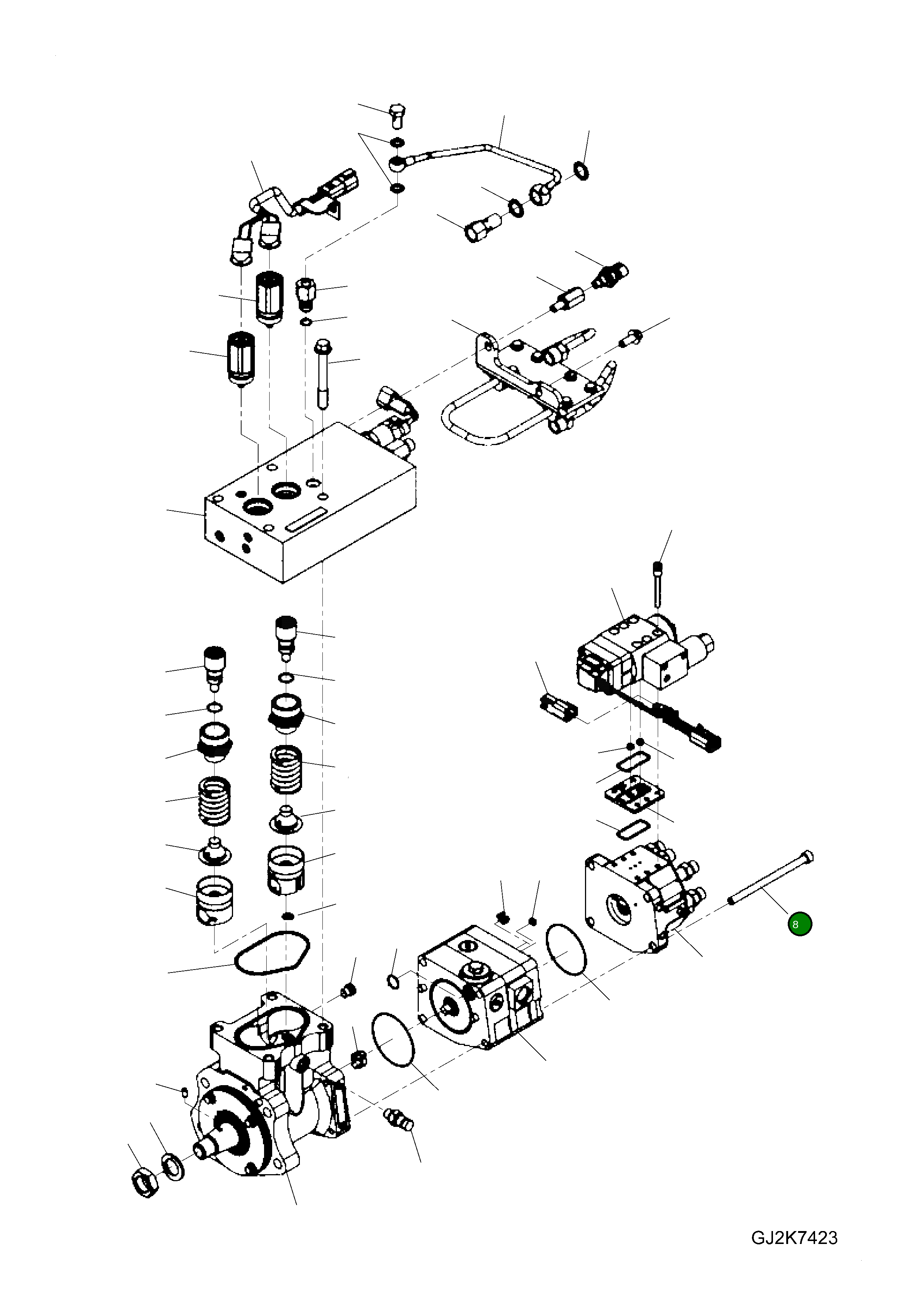 8

GJ2K7423