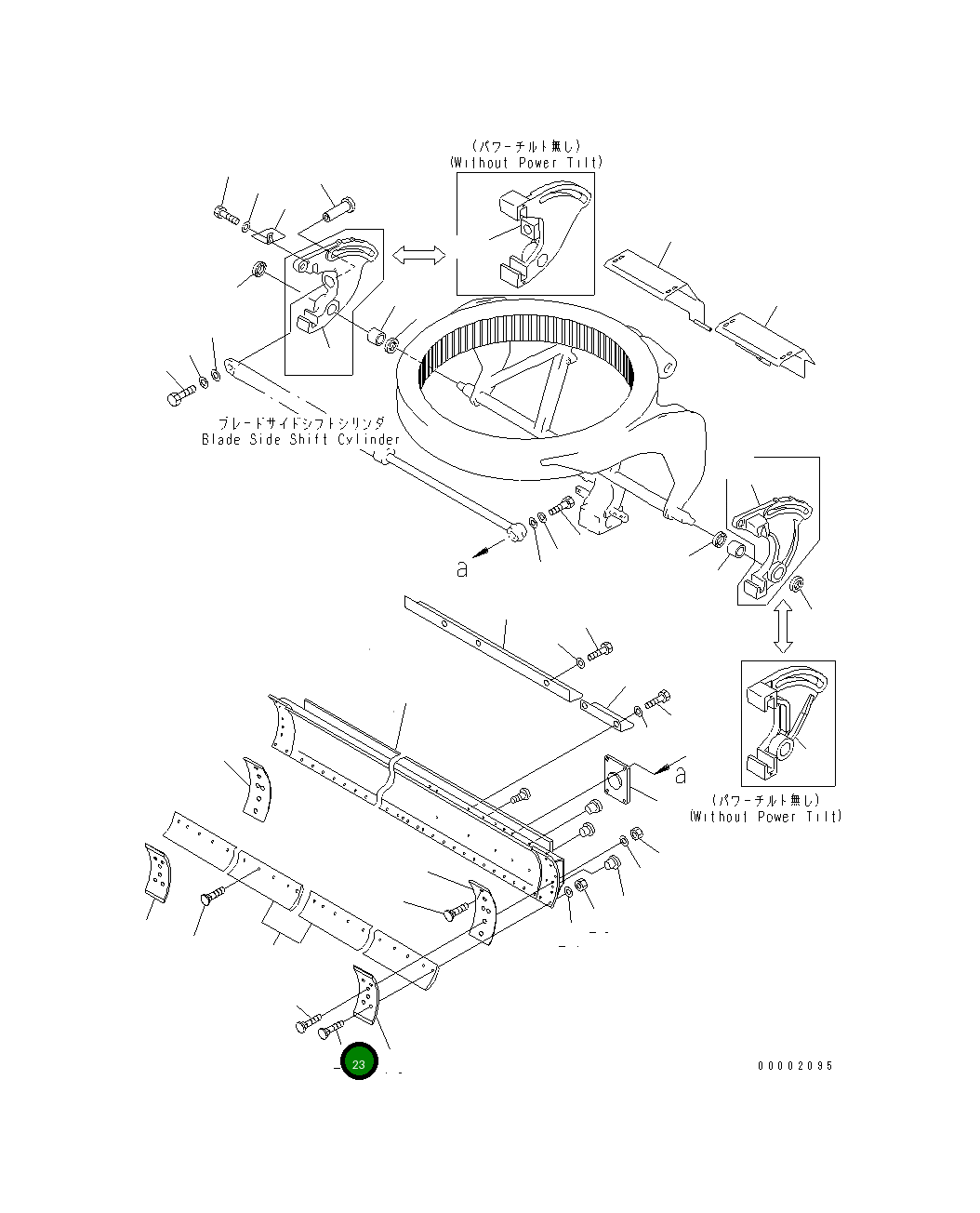 (パワーチルト無し)
(Without Power Tilt)

ブレードサイドシフトシリンダ
Blade Side Shift Cylinder

a

a

(パワーチルト無し)
(Without Power Tilt)

23

00002095