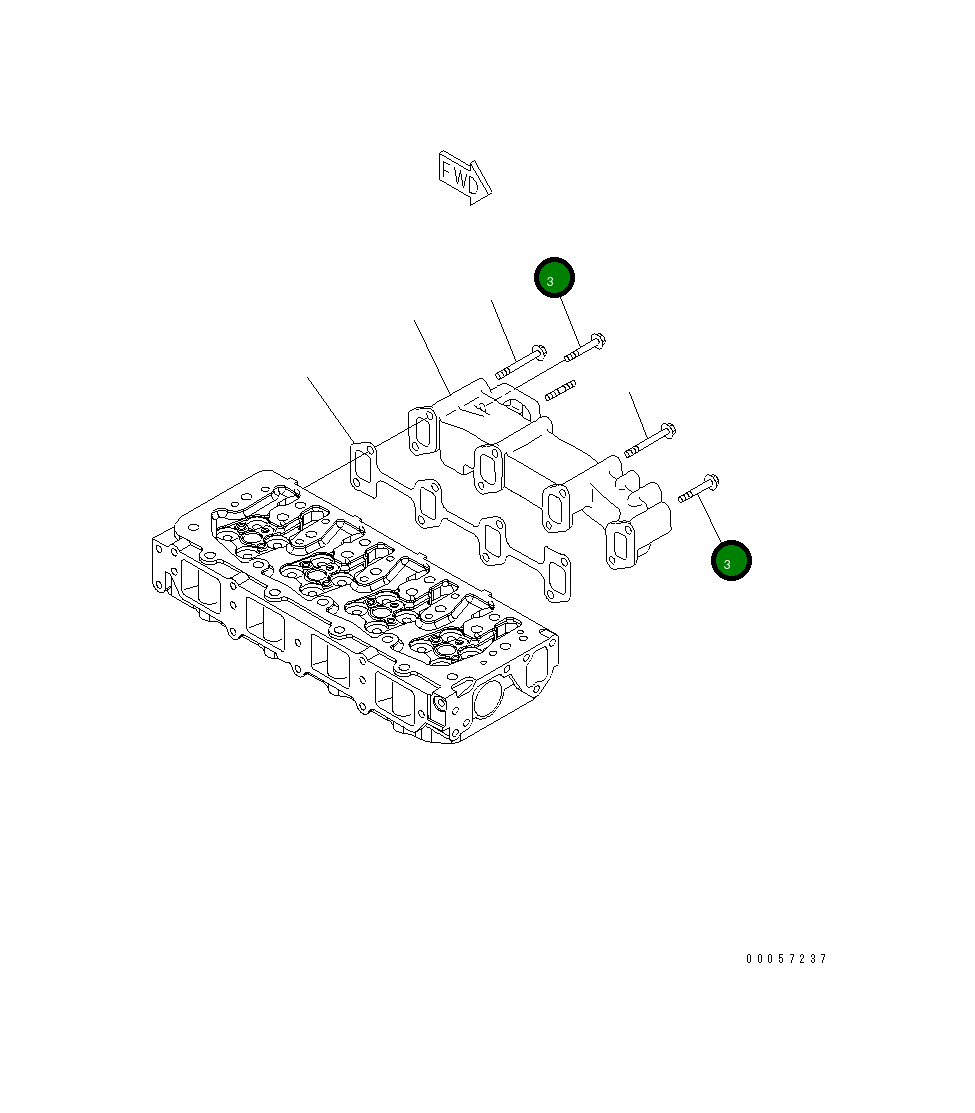 FWD

3

3

00057237