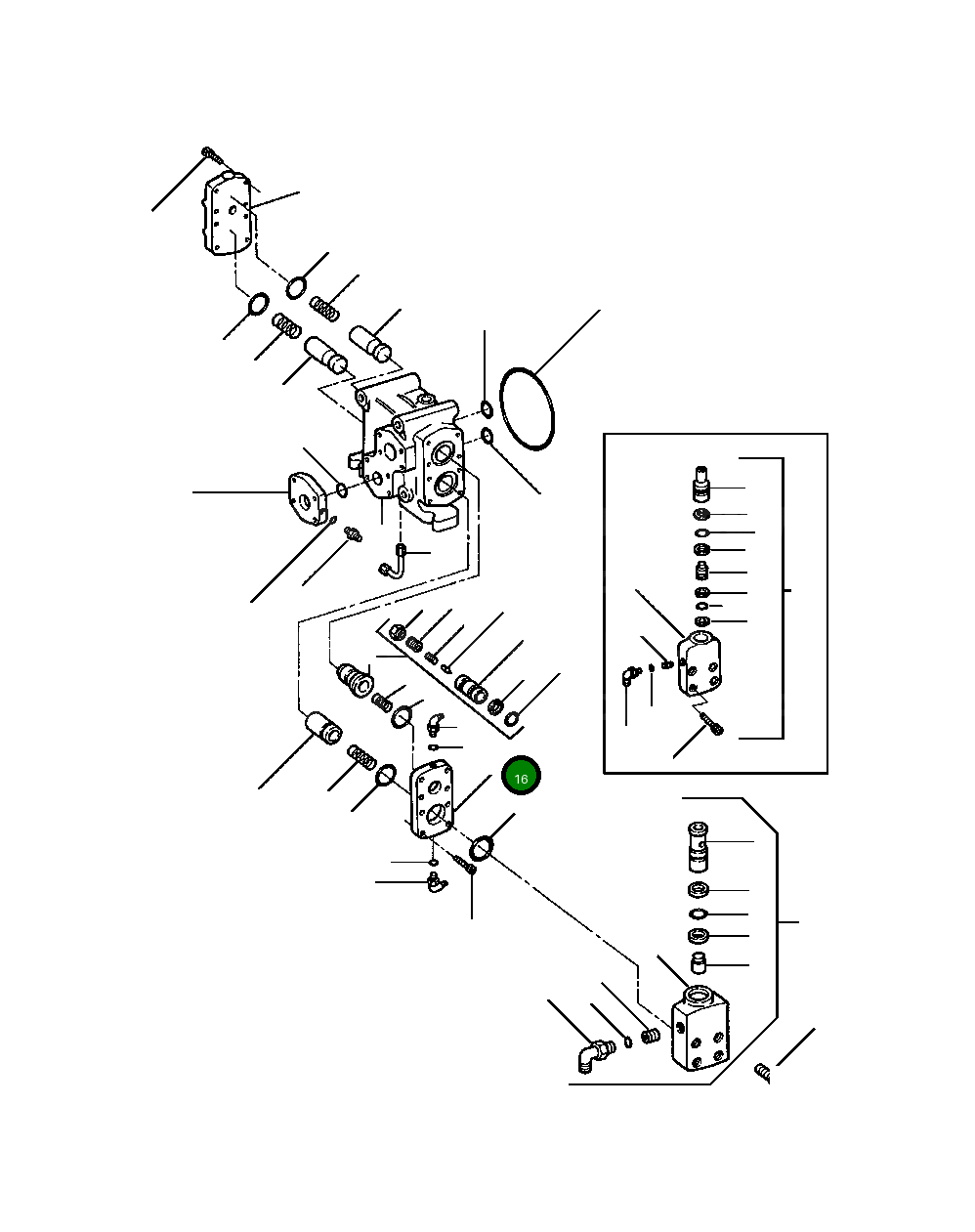 16