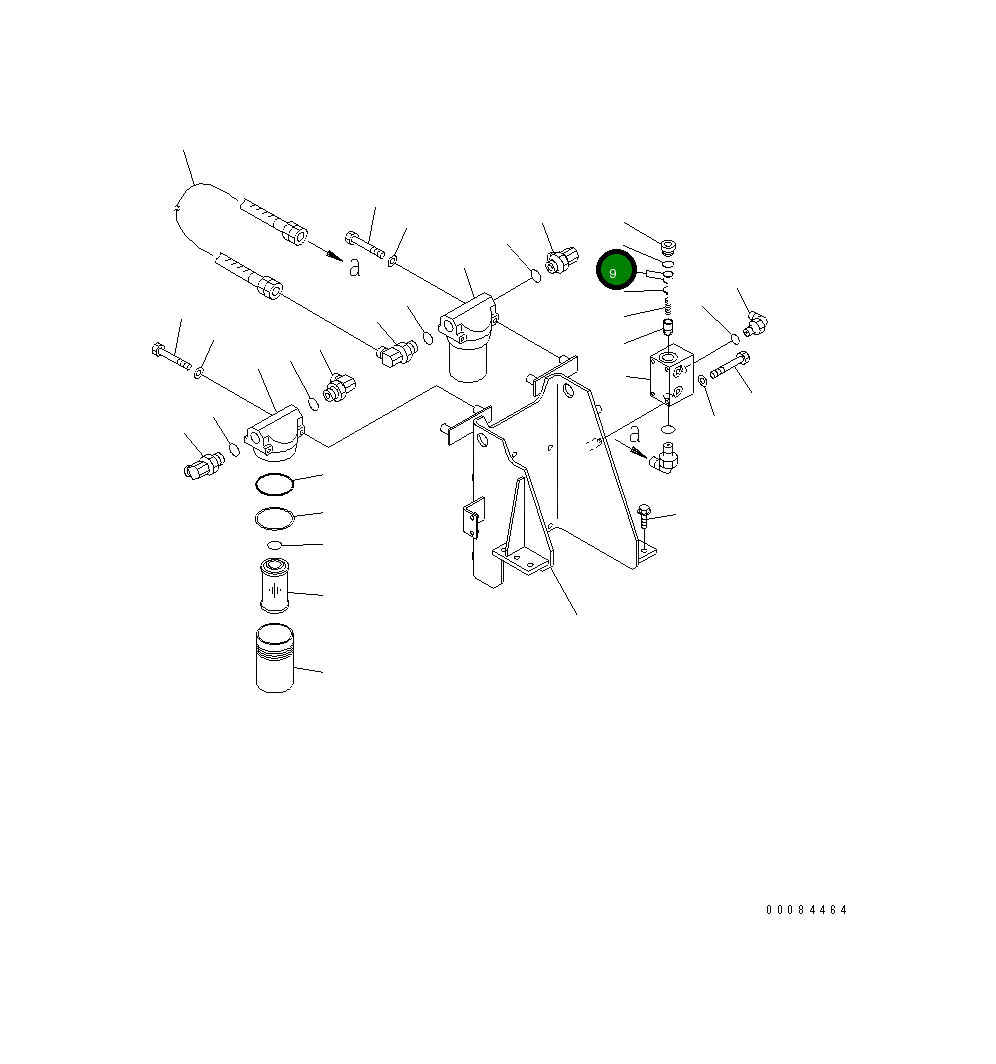 a

9

a

00084464