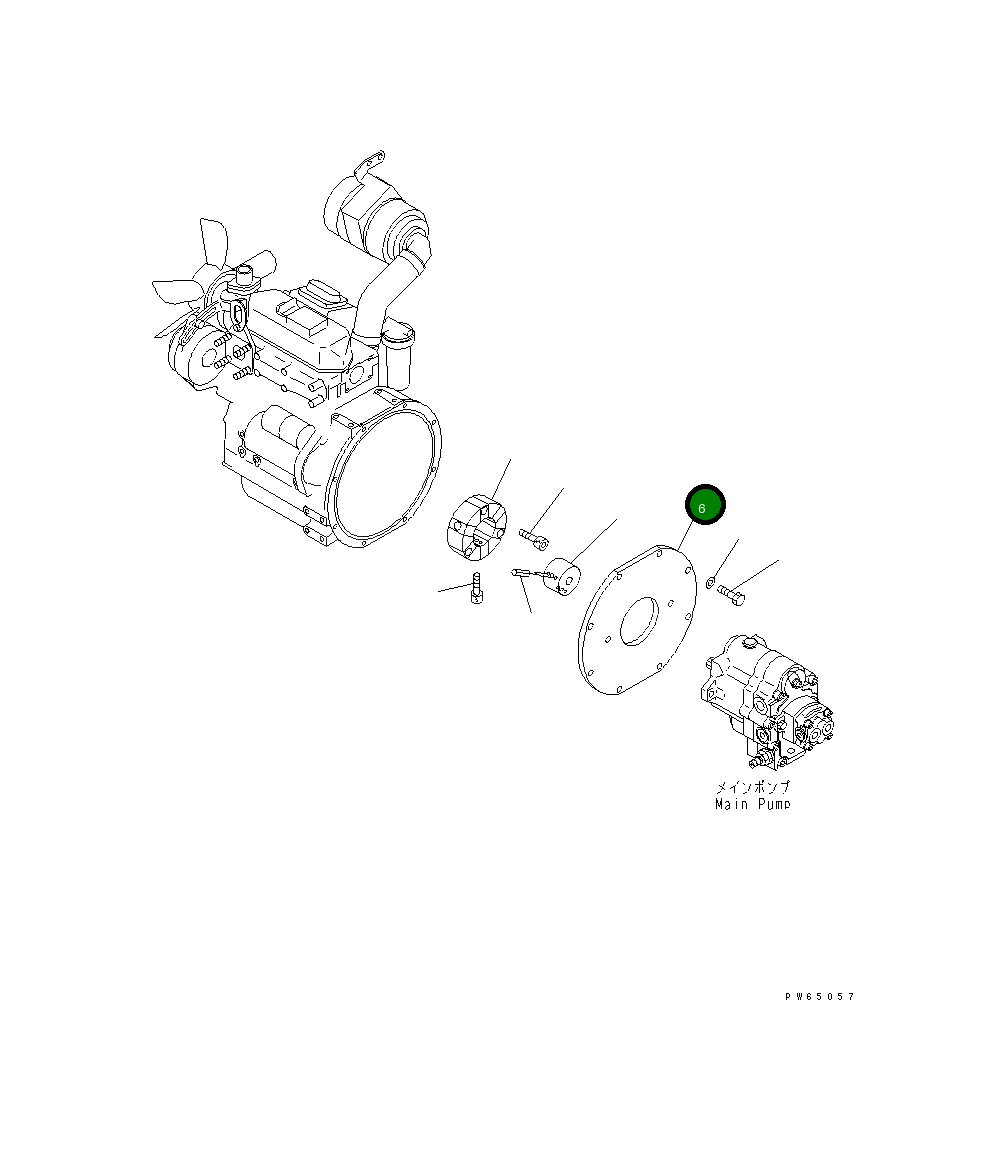 6

メインポンプ
Main Pump

PW65057