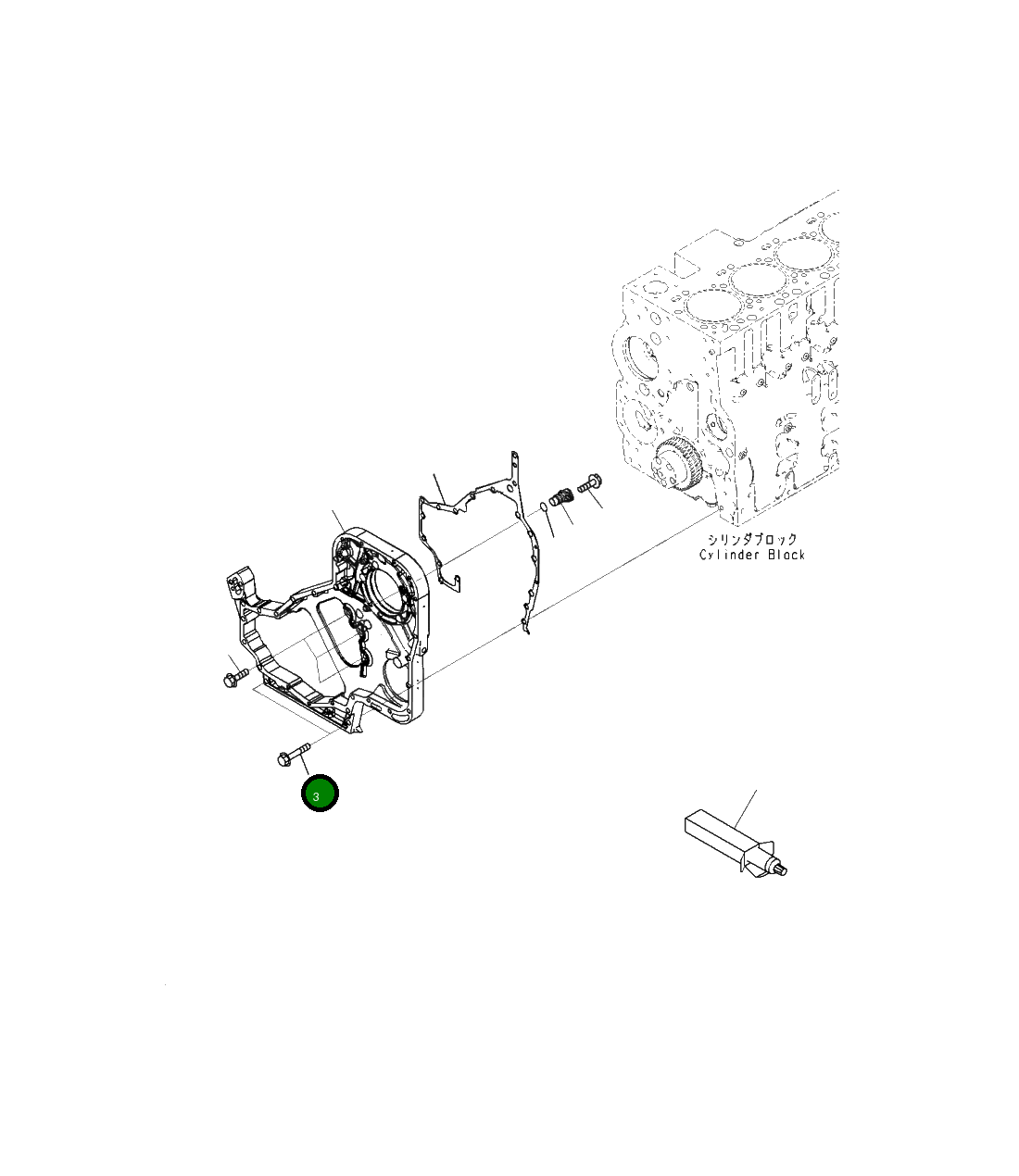 シリンダブロック
Cylinder Block

3