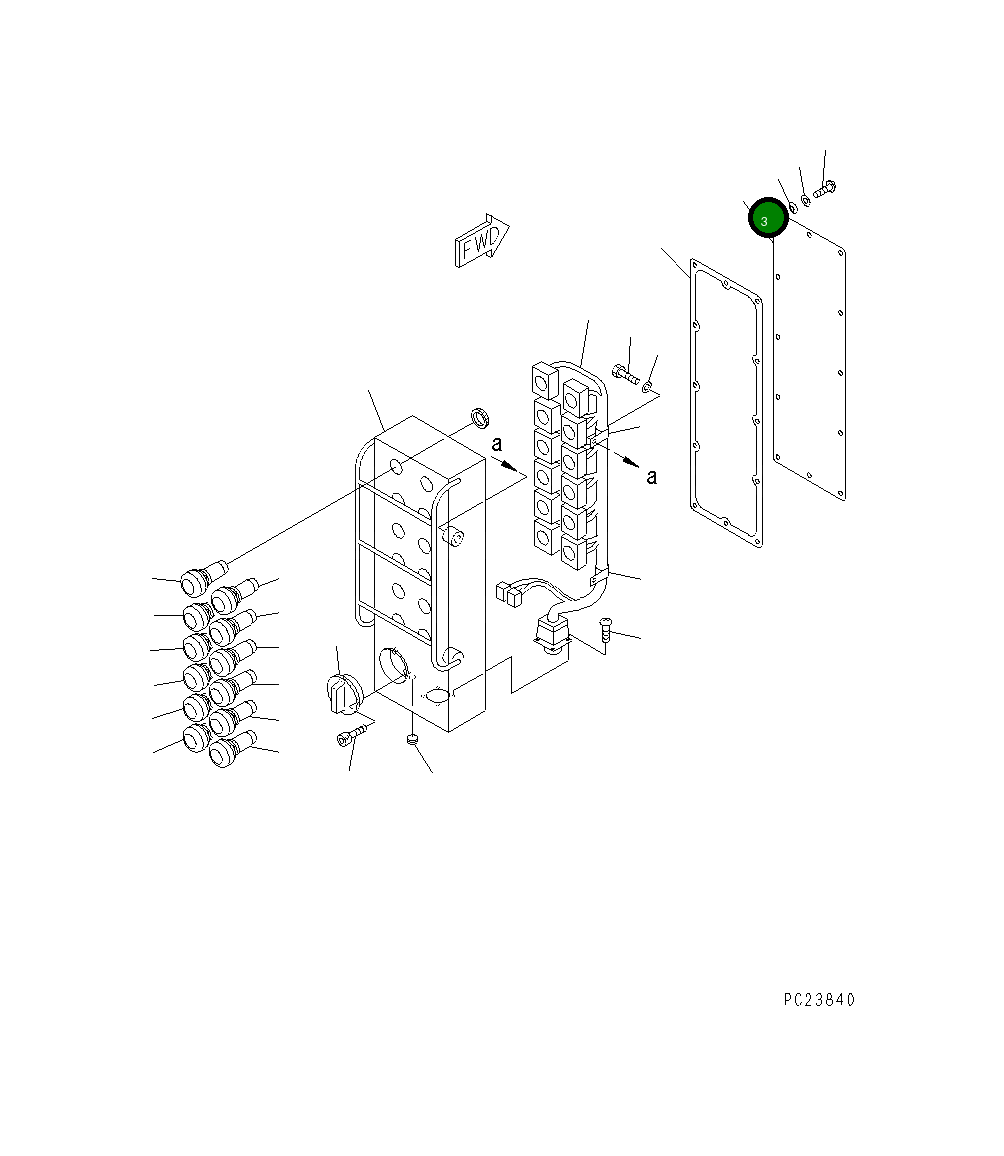 FWD

3

a

a

PC23840