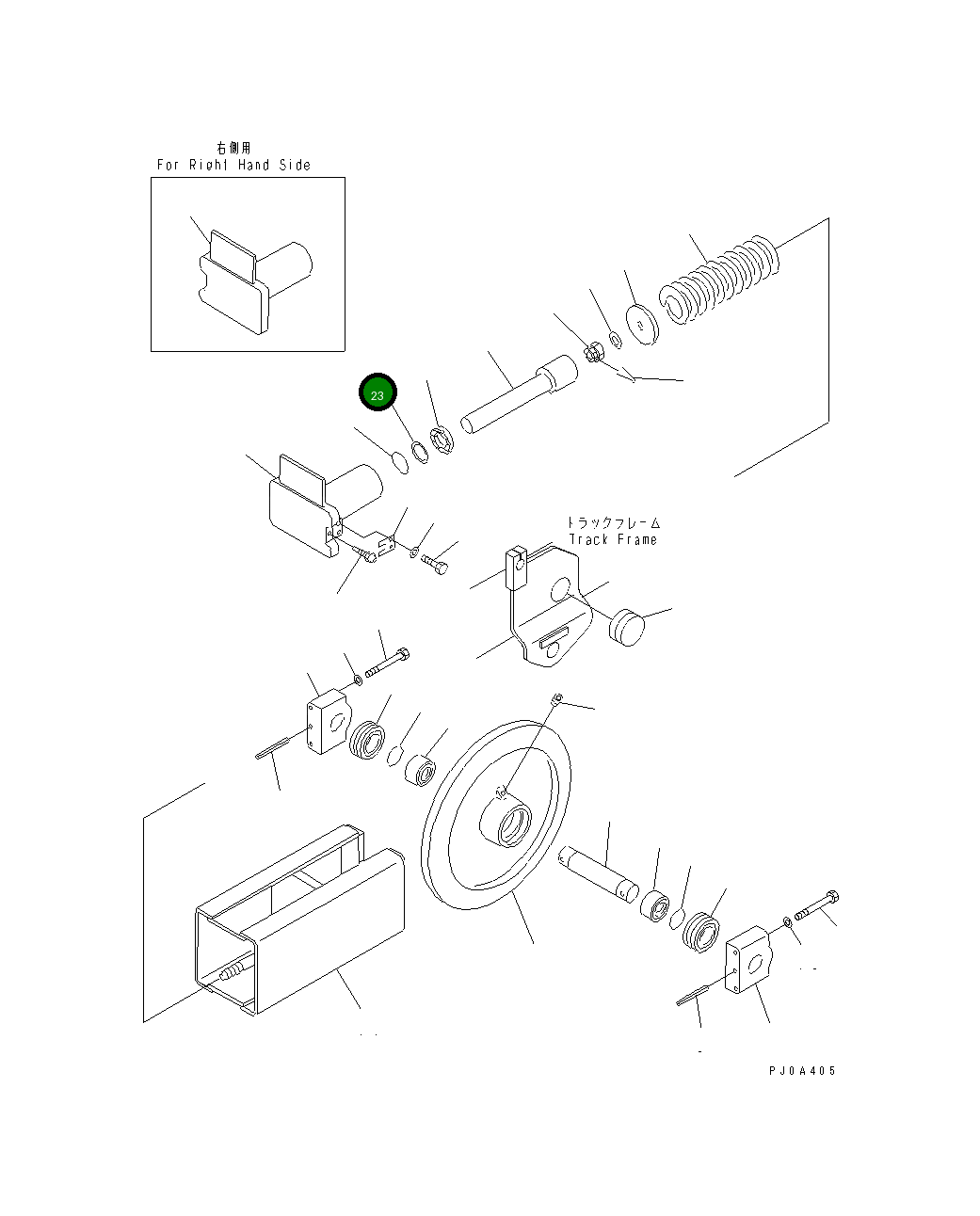 右側用
For Right Hand Side

23

トラックフレーム
Track Frame

PJ0A405