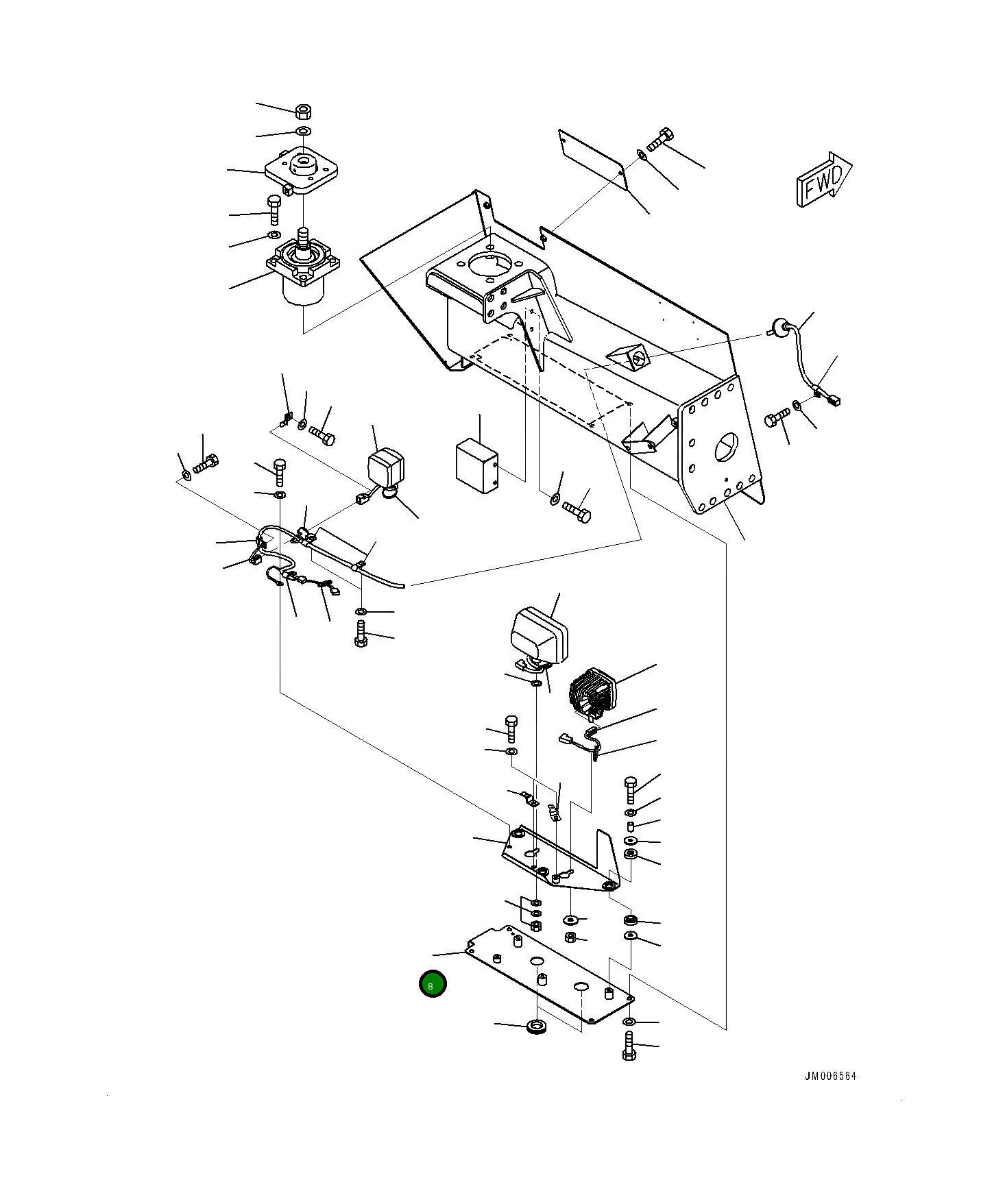 FWD

8

JM006564