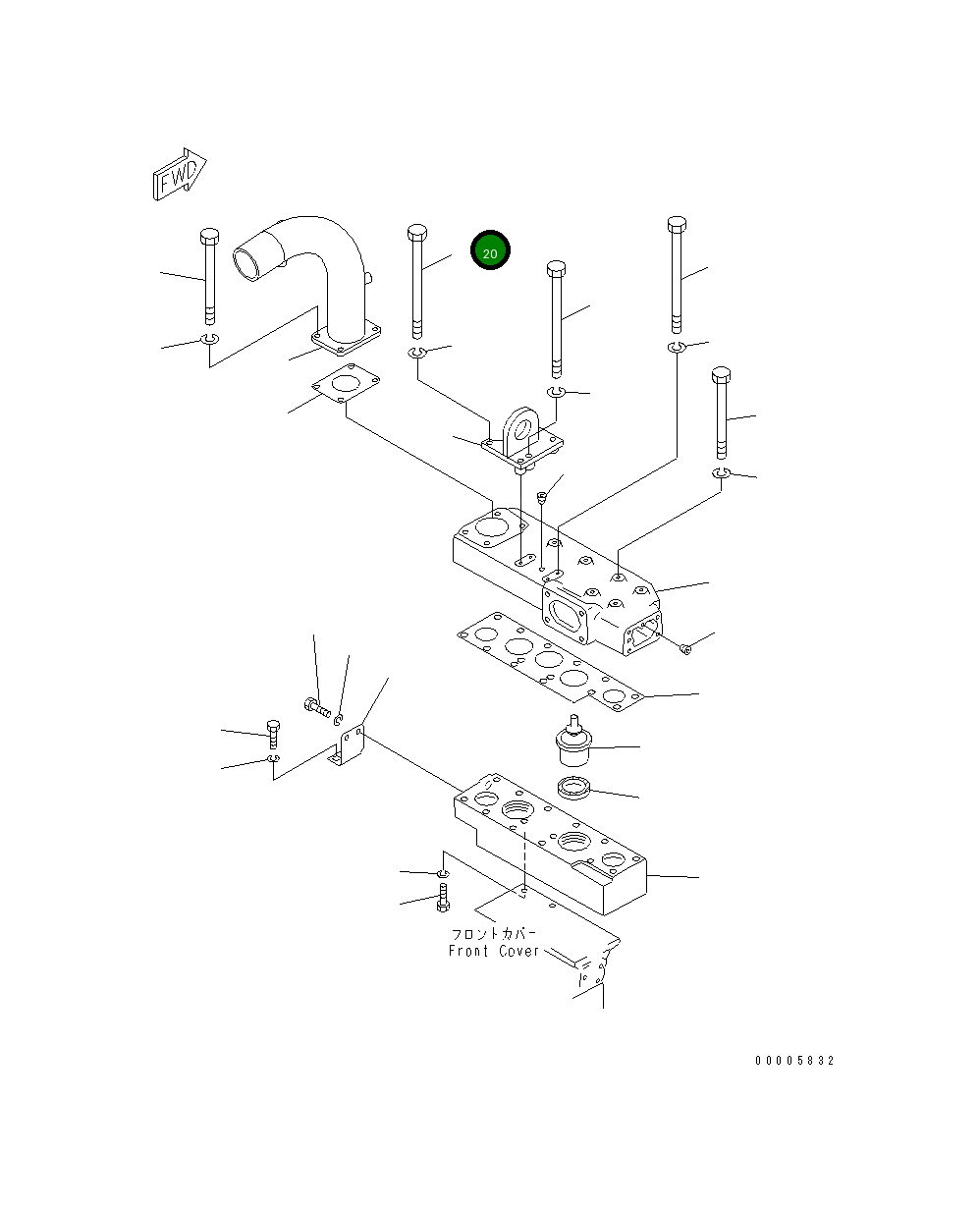 FWD

20

フロントカバー
Front Cover

00005832