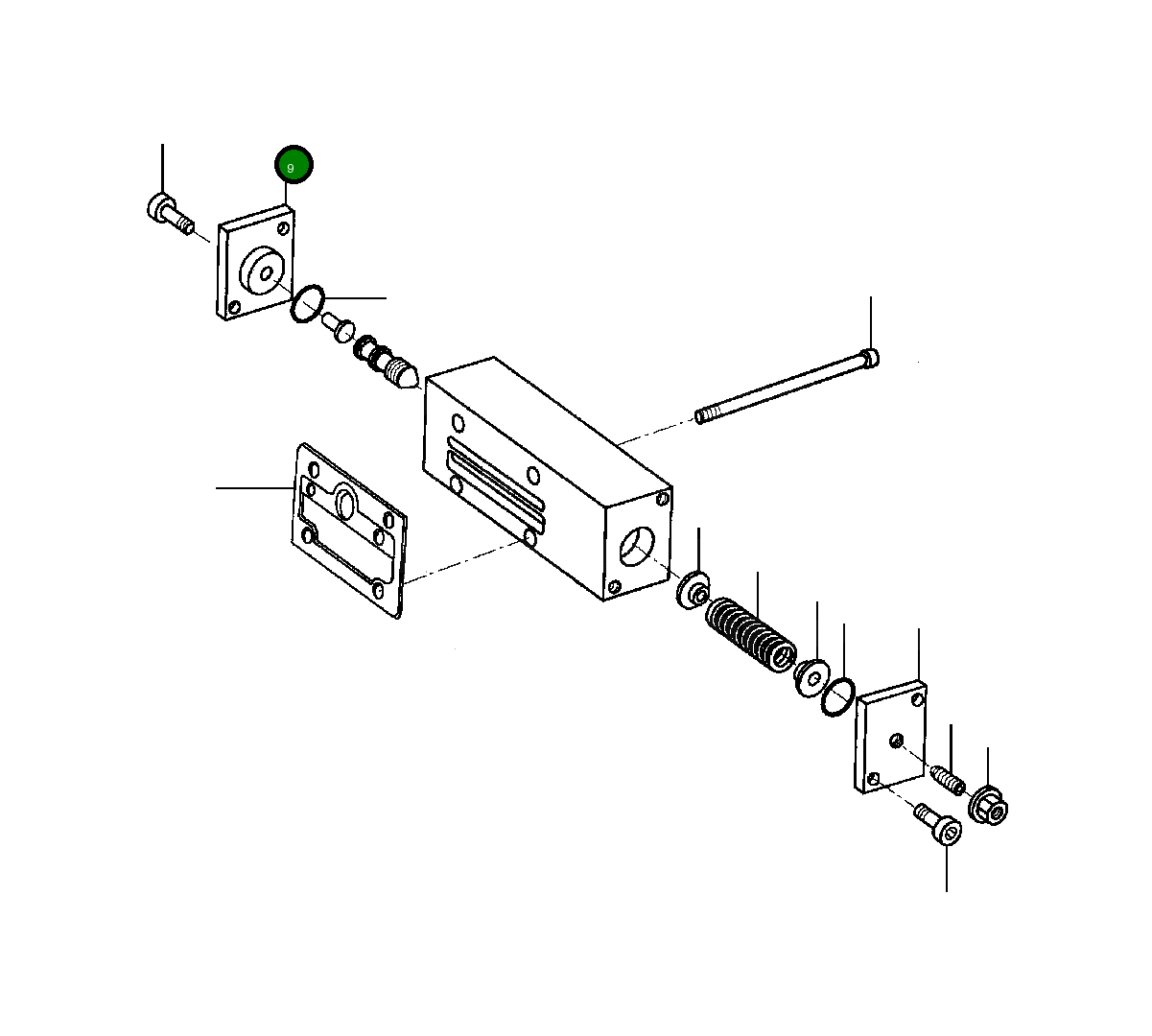 9