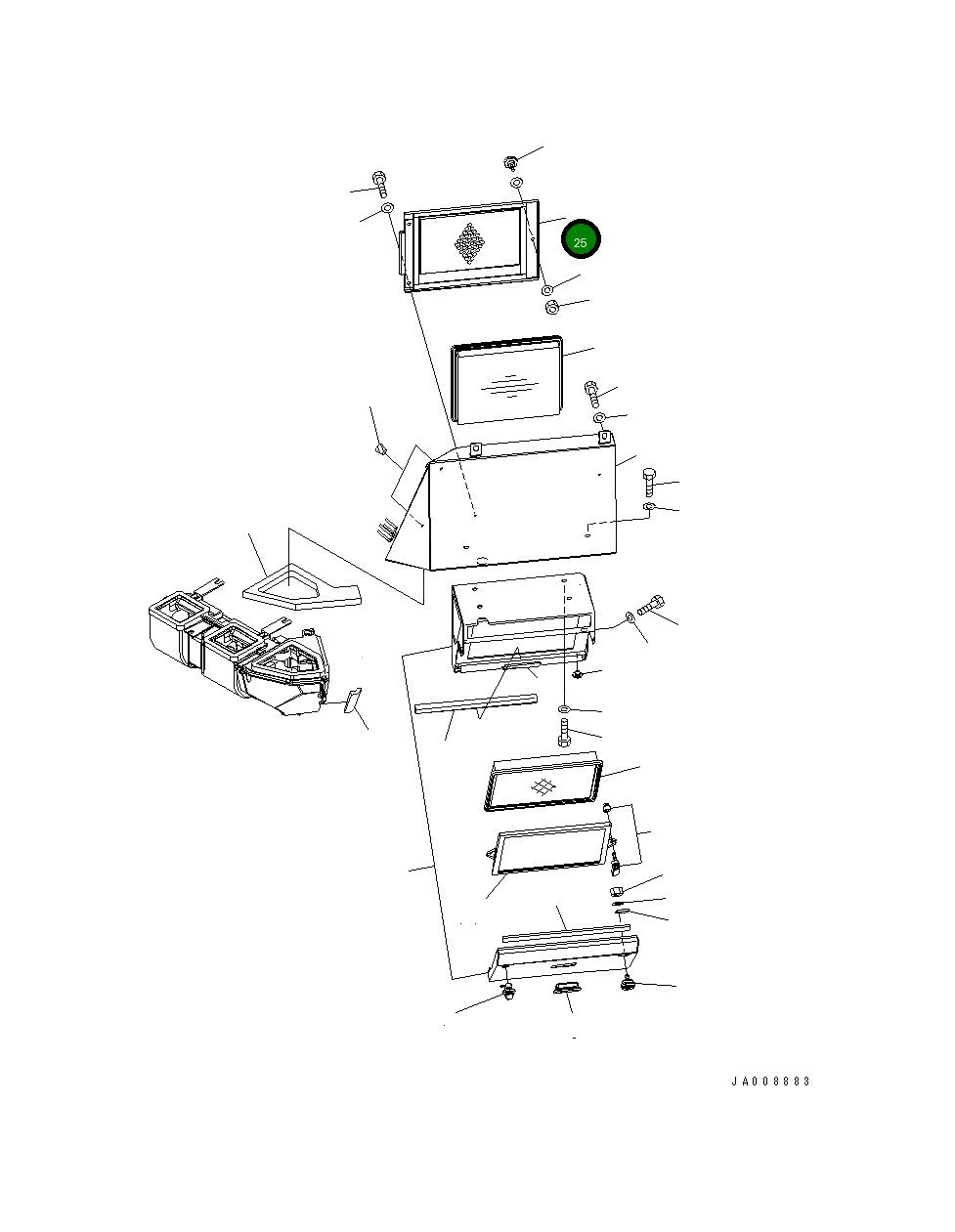 25

JA008883