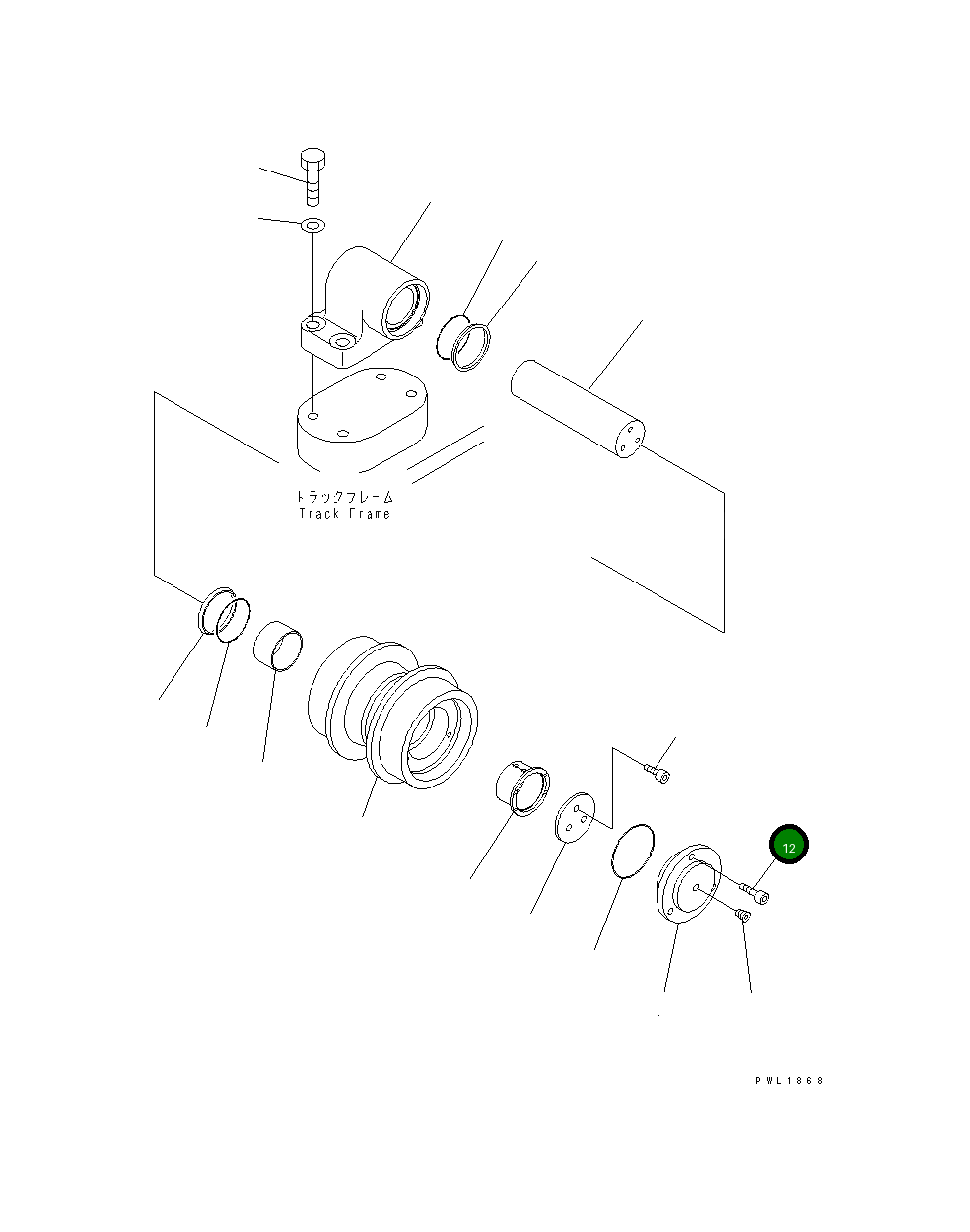 トラックフレーム
Track Frame

12

PWL1868