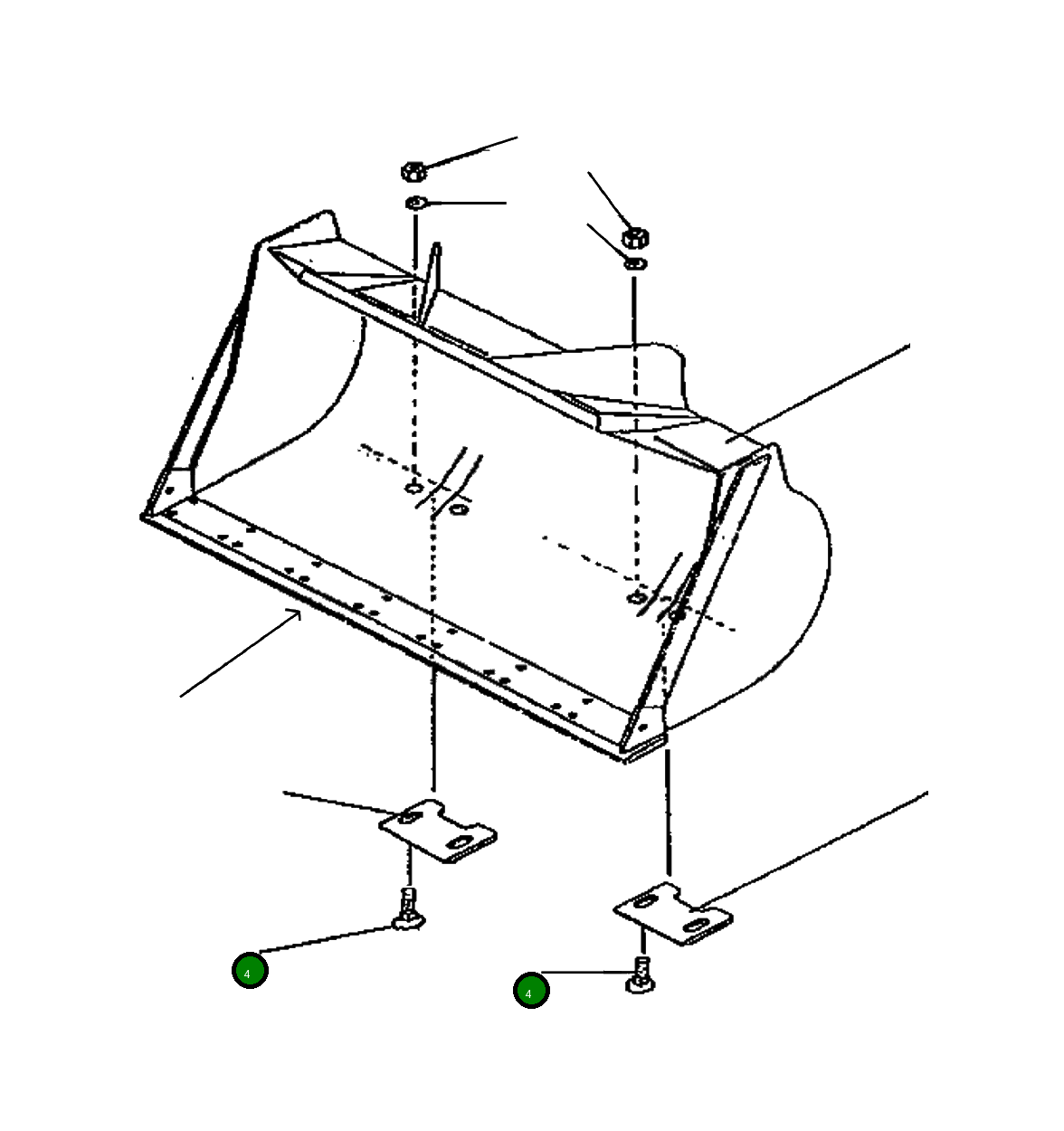 4

4