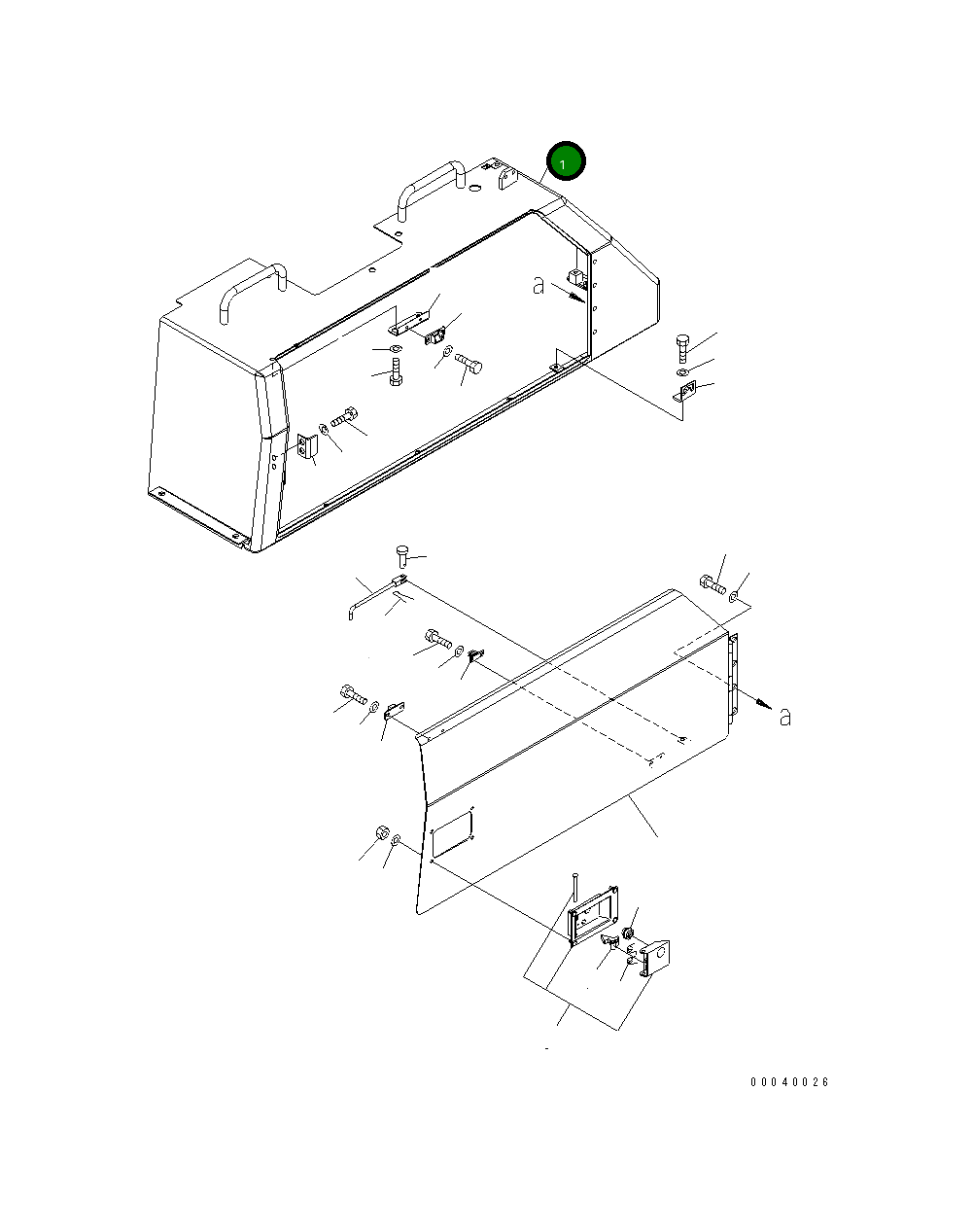 1
a
a
00040026