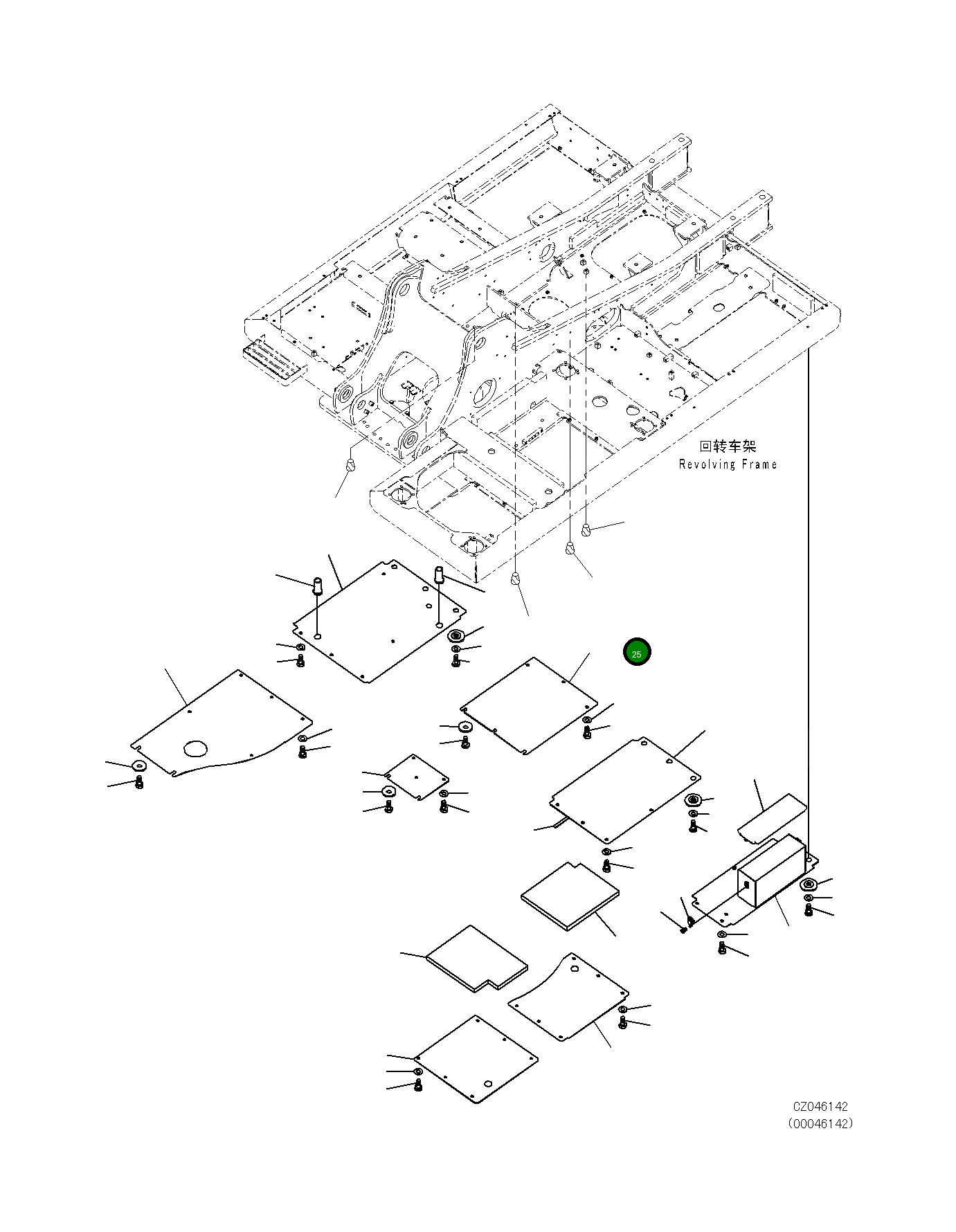 回转车架
Revolving Frame

25

CZ046142
(00046142)