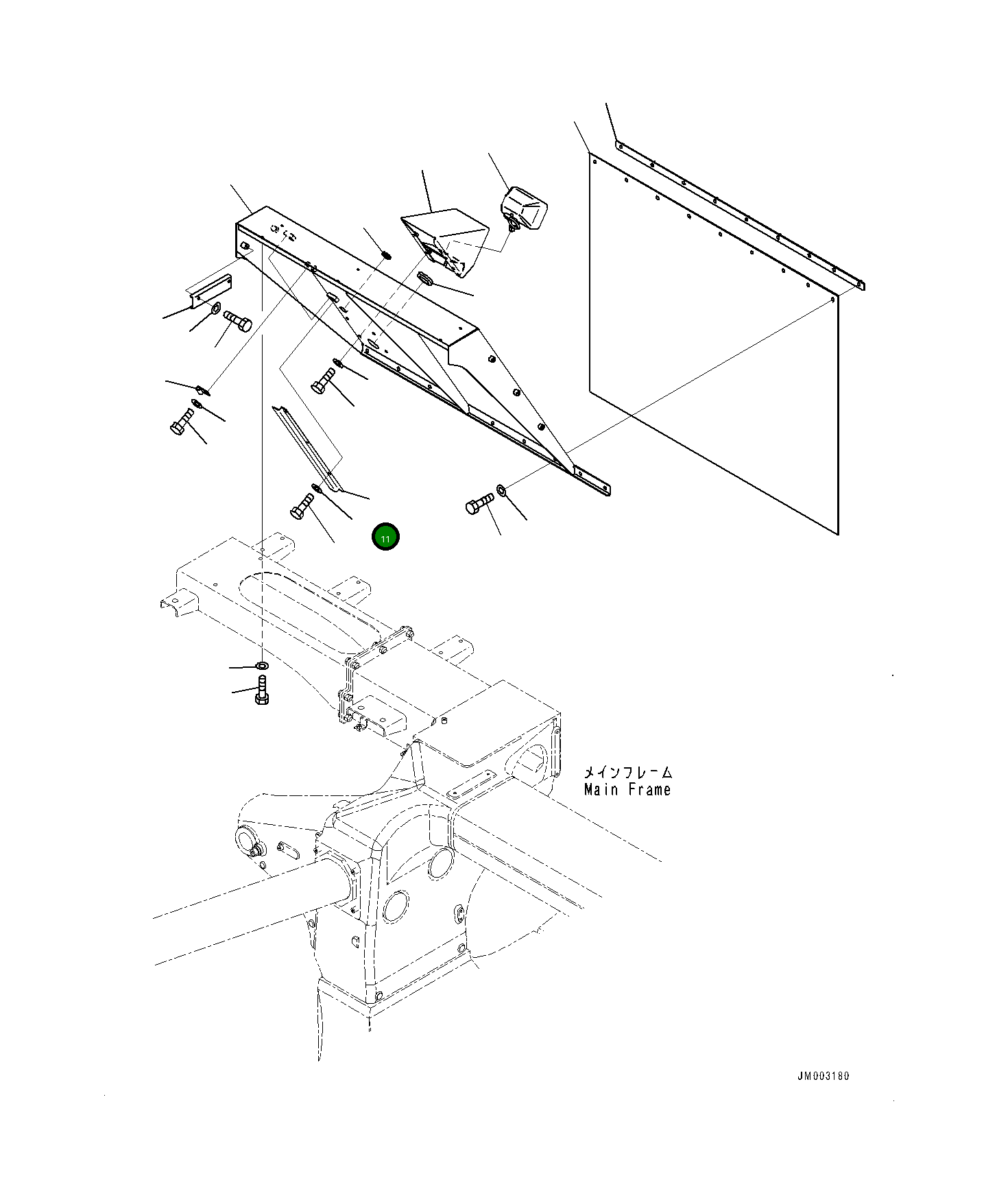 11

メインフレーム
Main Frame

JM003180