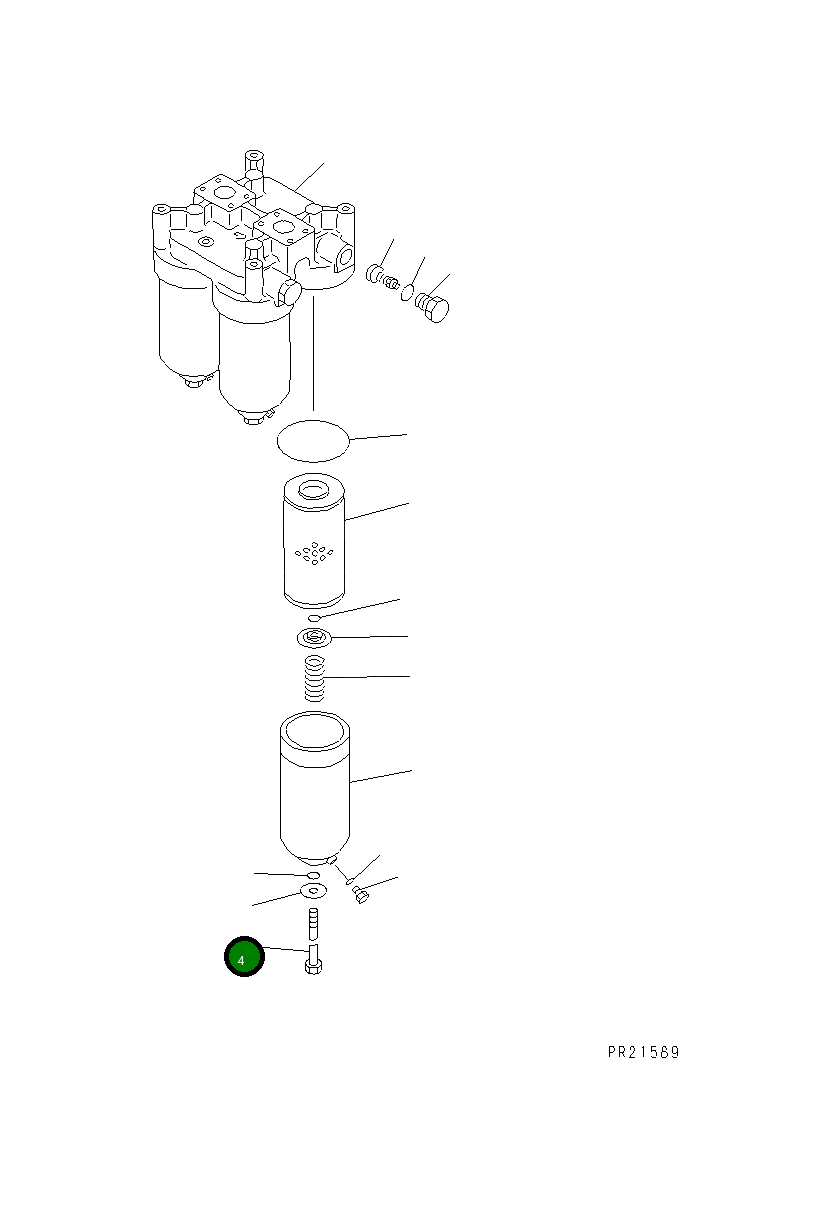 4

PR21589