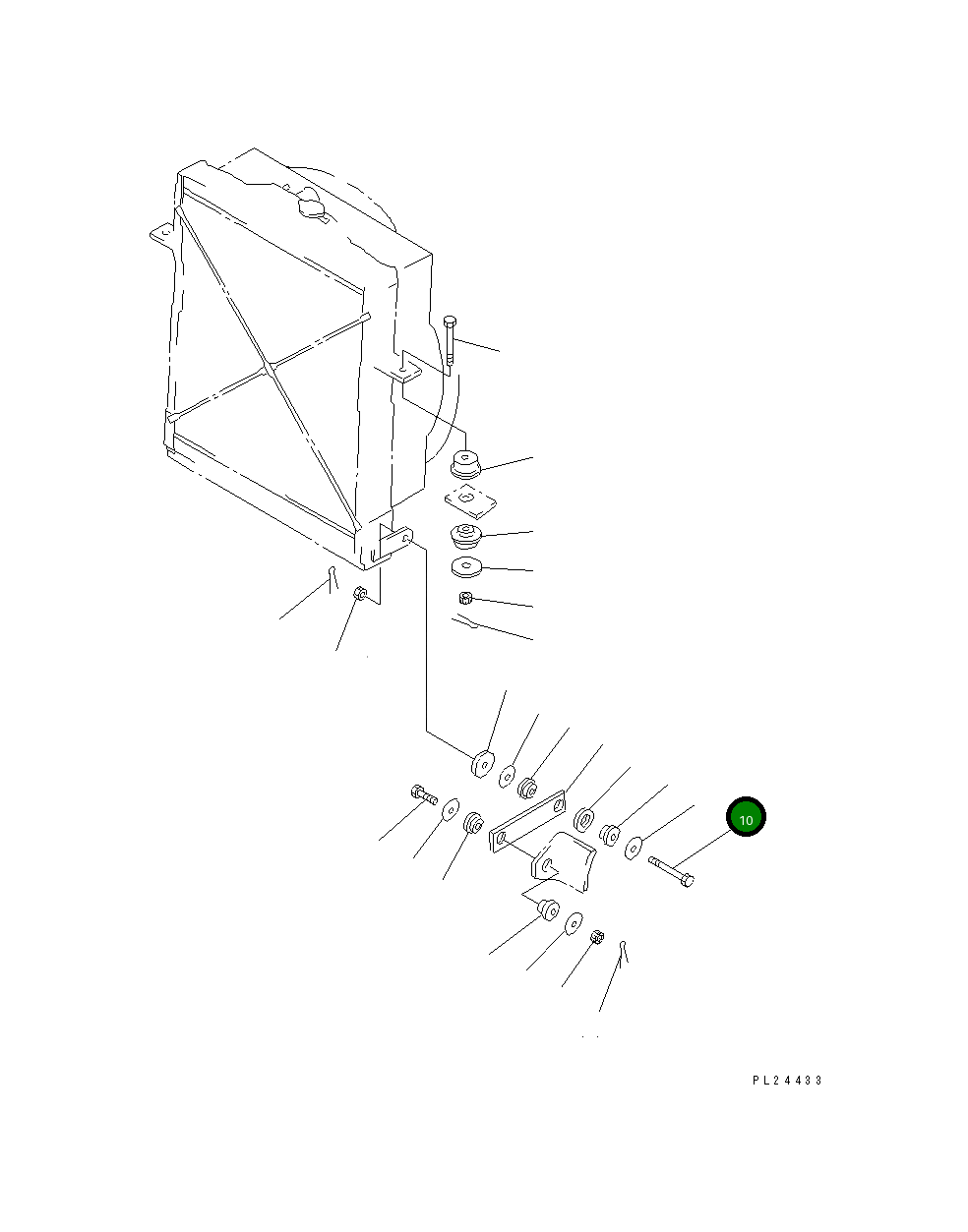 10

PL24433