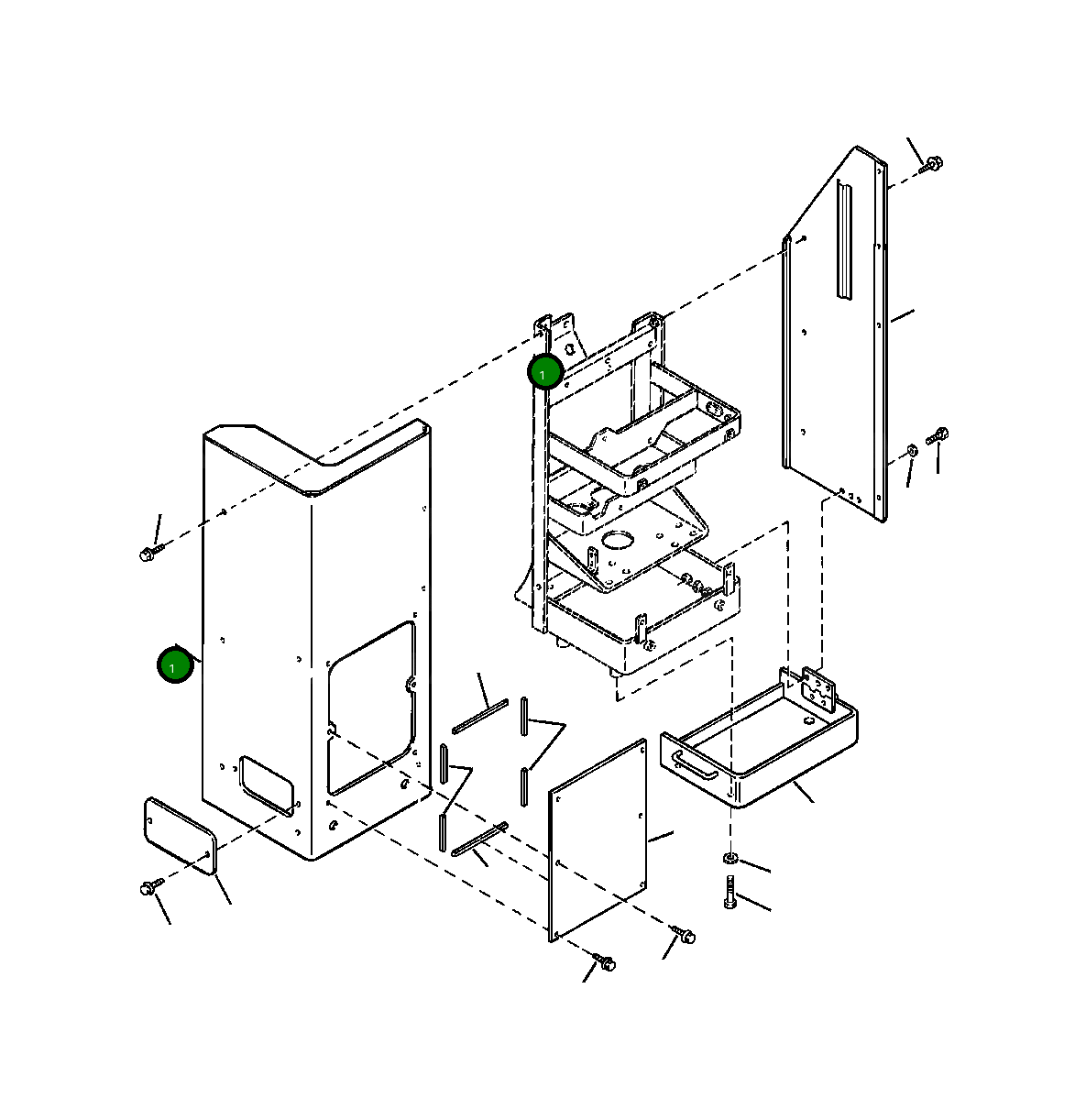 1

1