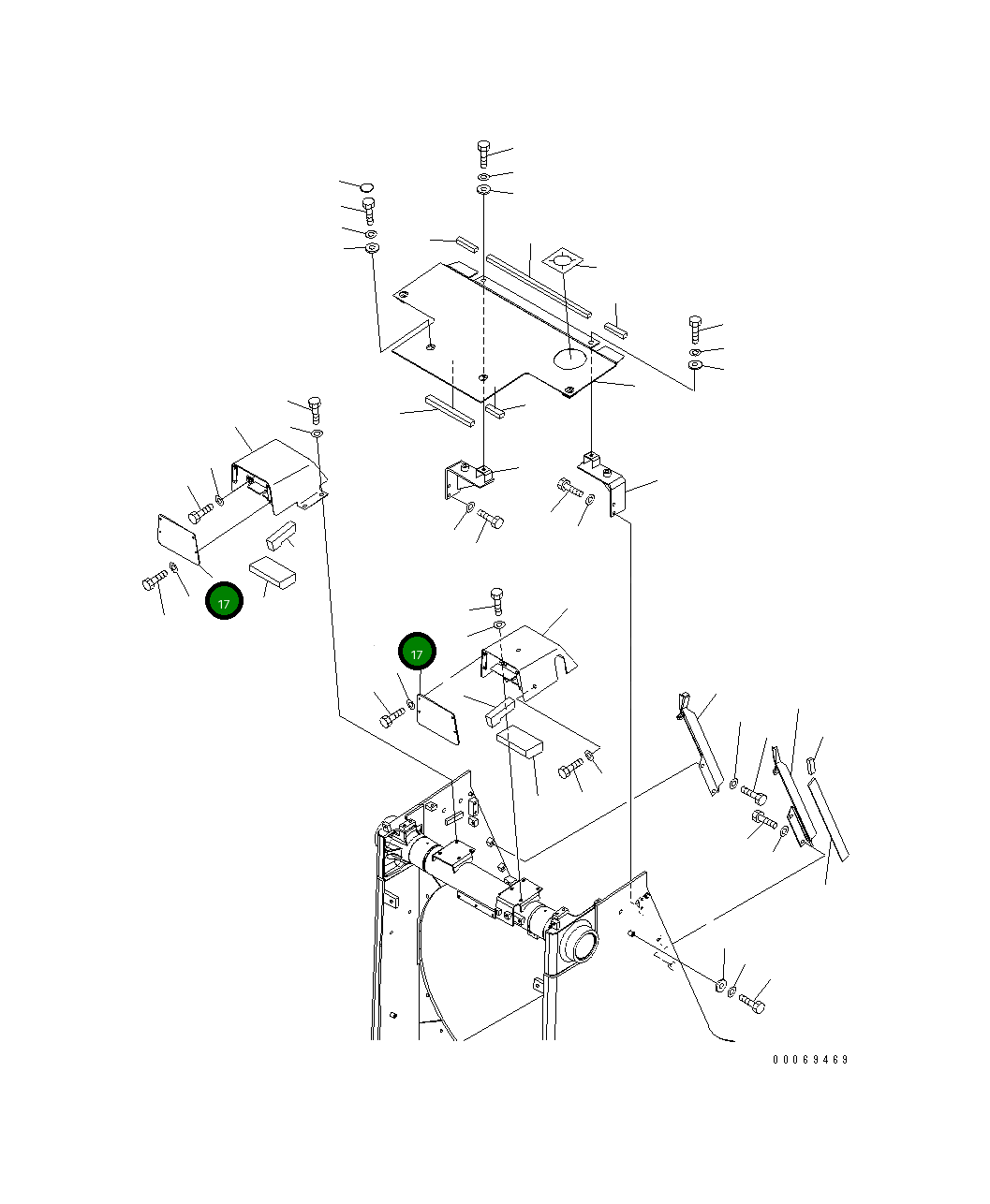 17

17

00069469