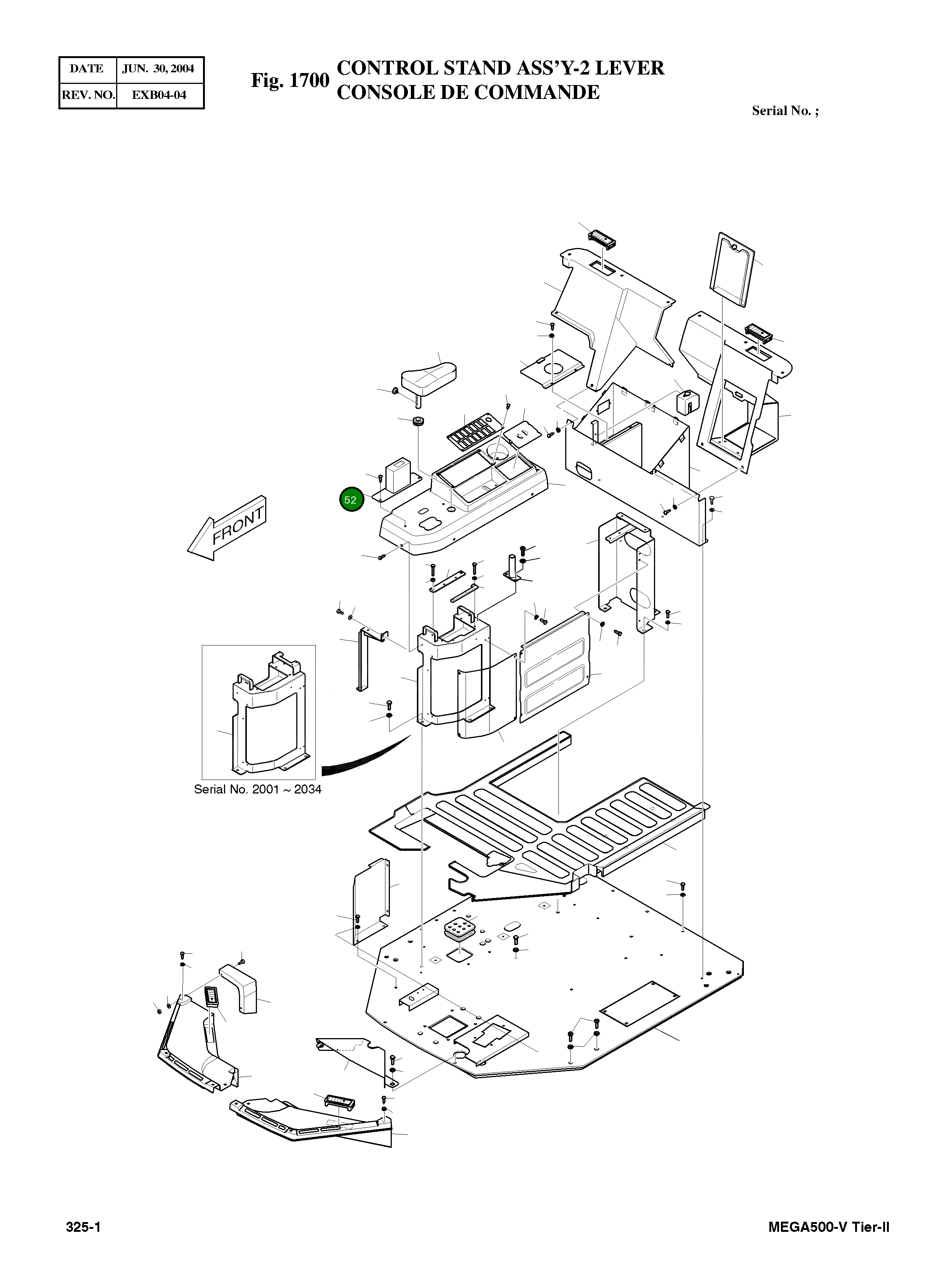 | DATE | JUN. 30, 2004 |
|---|---|
| REV. NO. | EXB04-04 |

Fig. 1700 CONTROL STAND ASS'Y-2 LEVER
CONSOLE DE COMMANDE

Serial No. ;

52

FRONT

Serial No. 2001 ~ 2034

325-1

MEGA500-V Tier-II