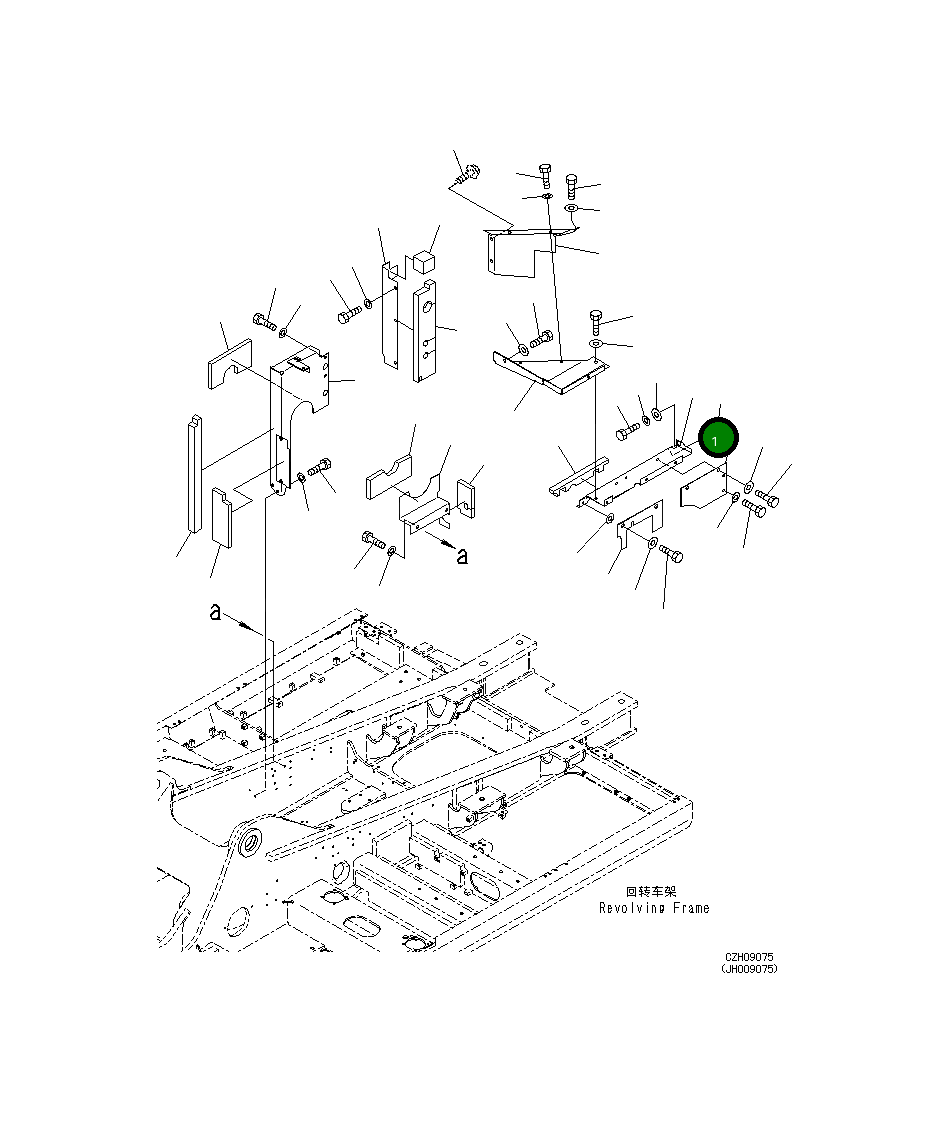 1

a

a

回转车架
Revolving Frame

CZH09075
(JH009075)