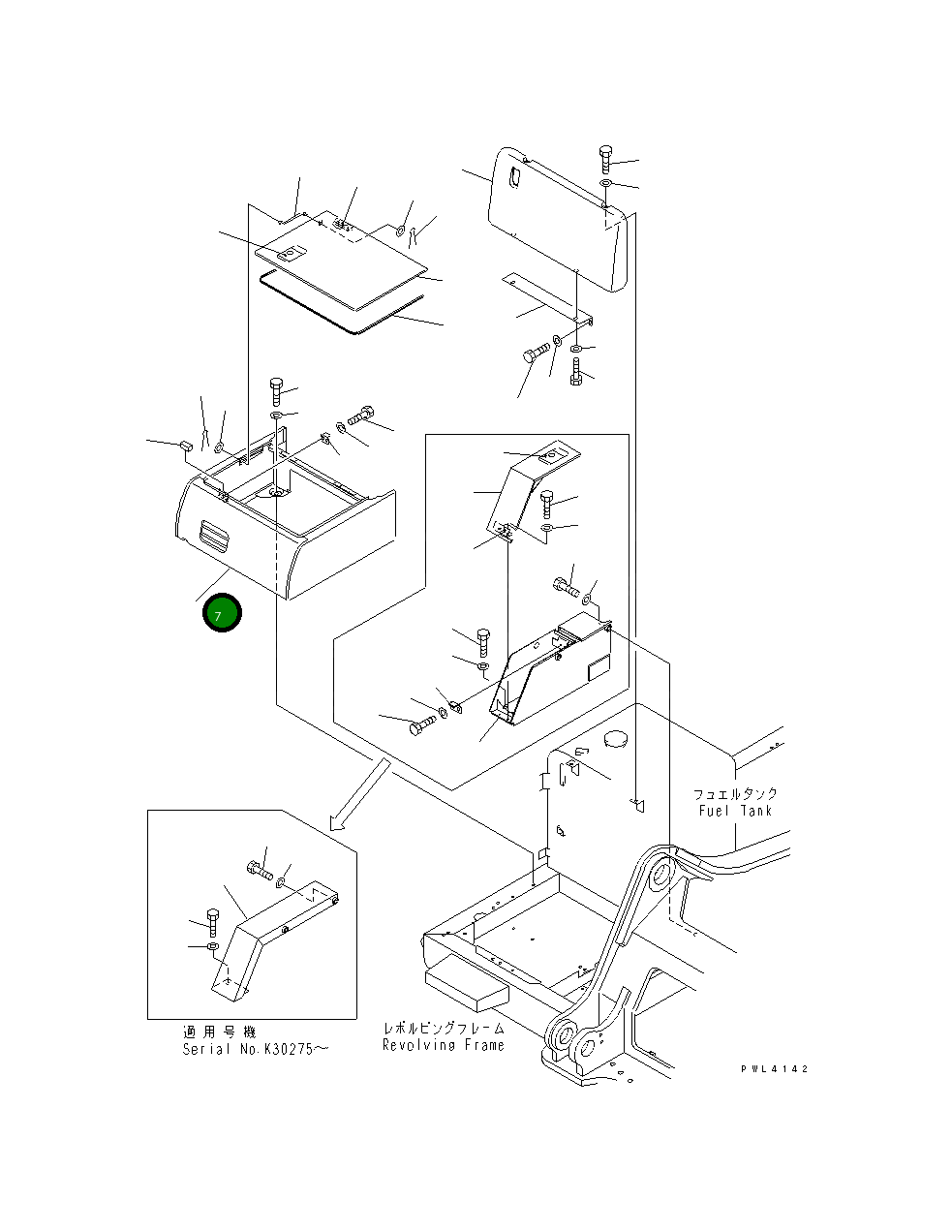 7

フュエルタンク
Fuel Tank

適用号機
Serial No.K30275～

レボルビングフレーム
Revolving Frame

PWL4142