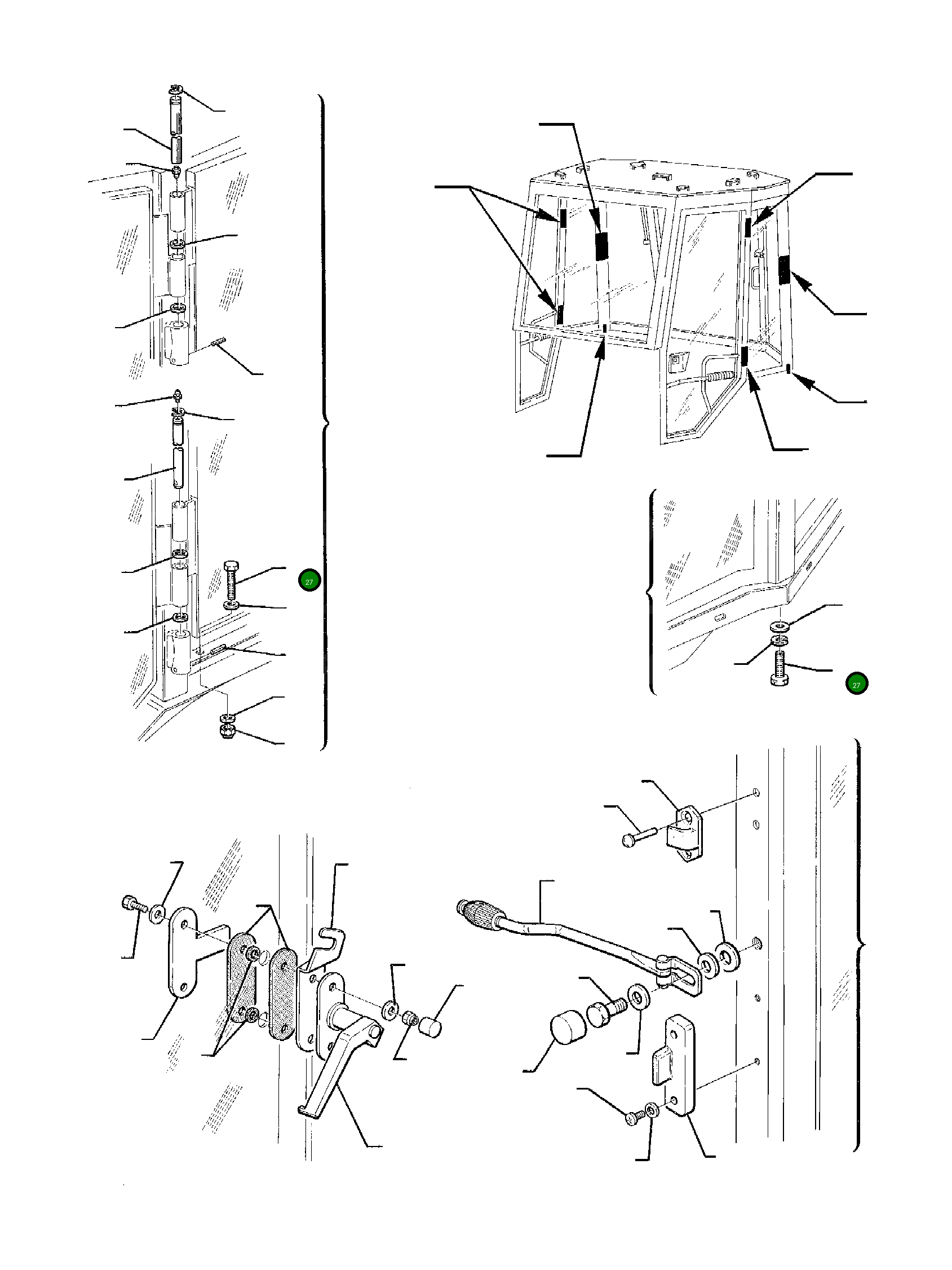 27

27