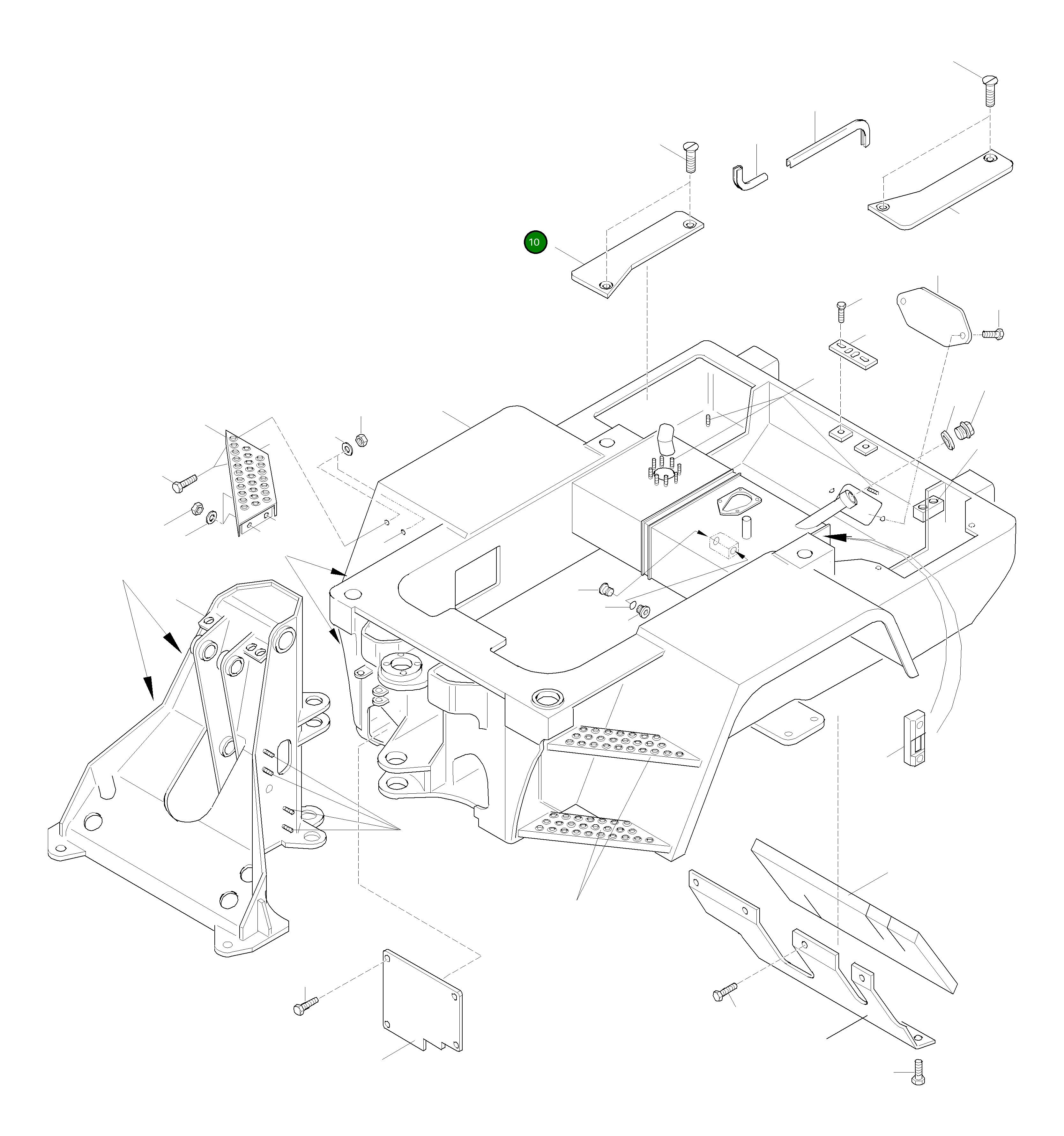 10