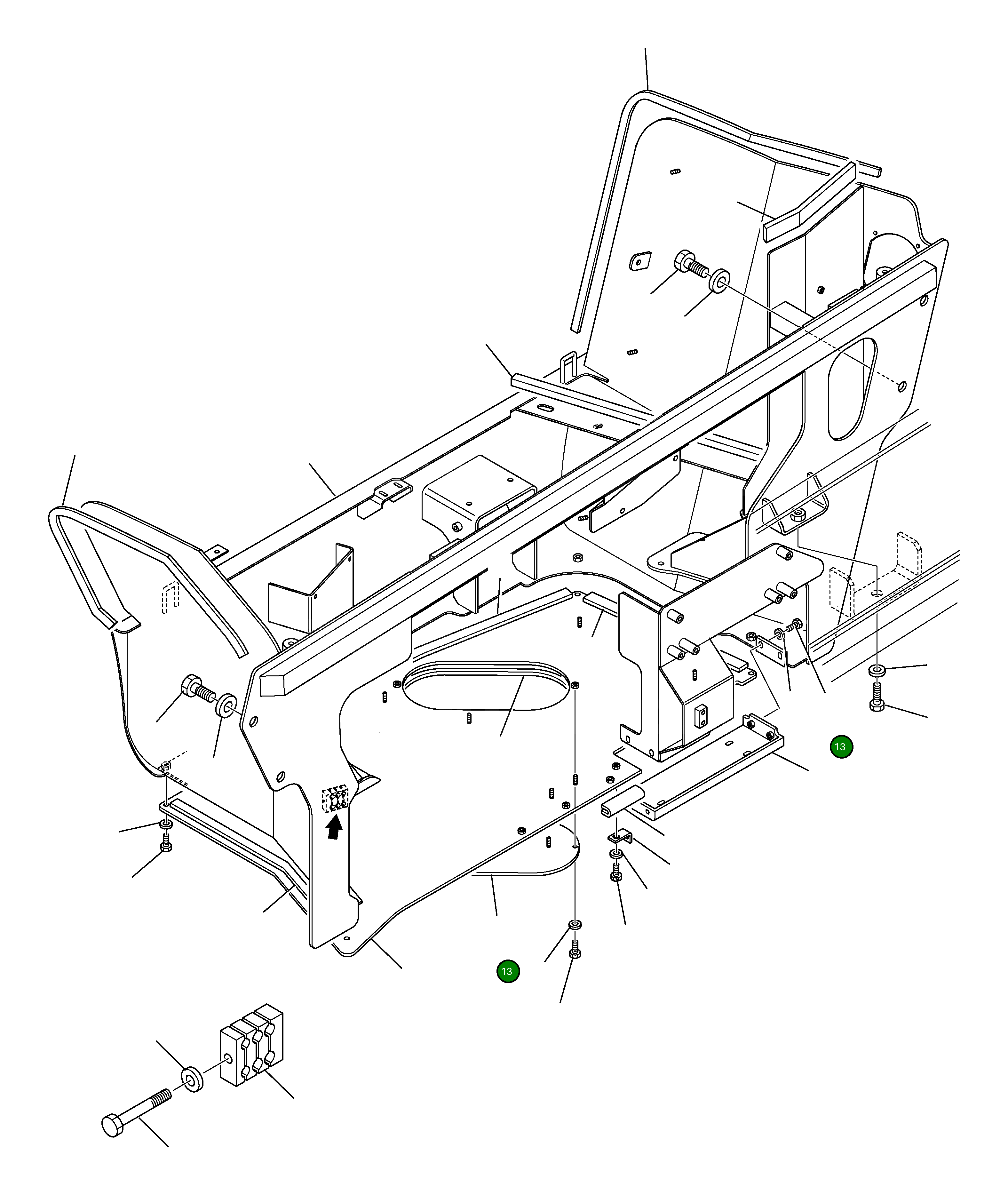 13

13