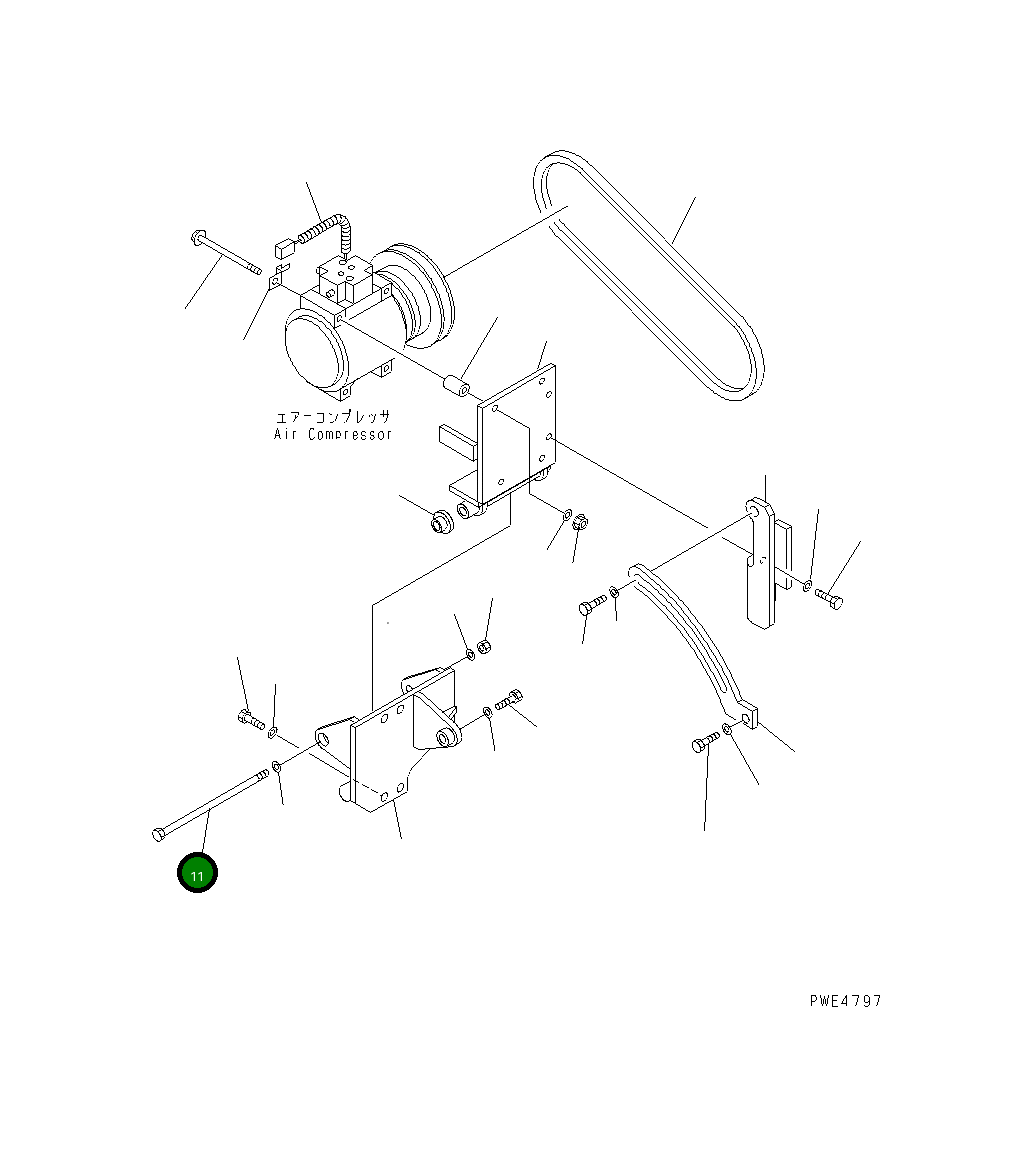 エアーコンプレッサ
Air Compressor

11

PWE4797