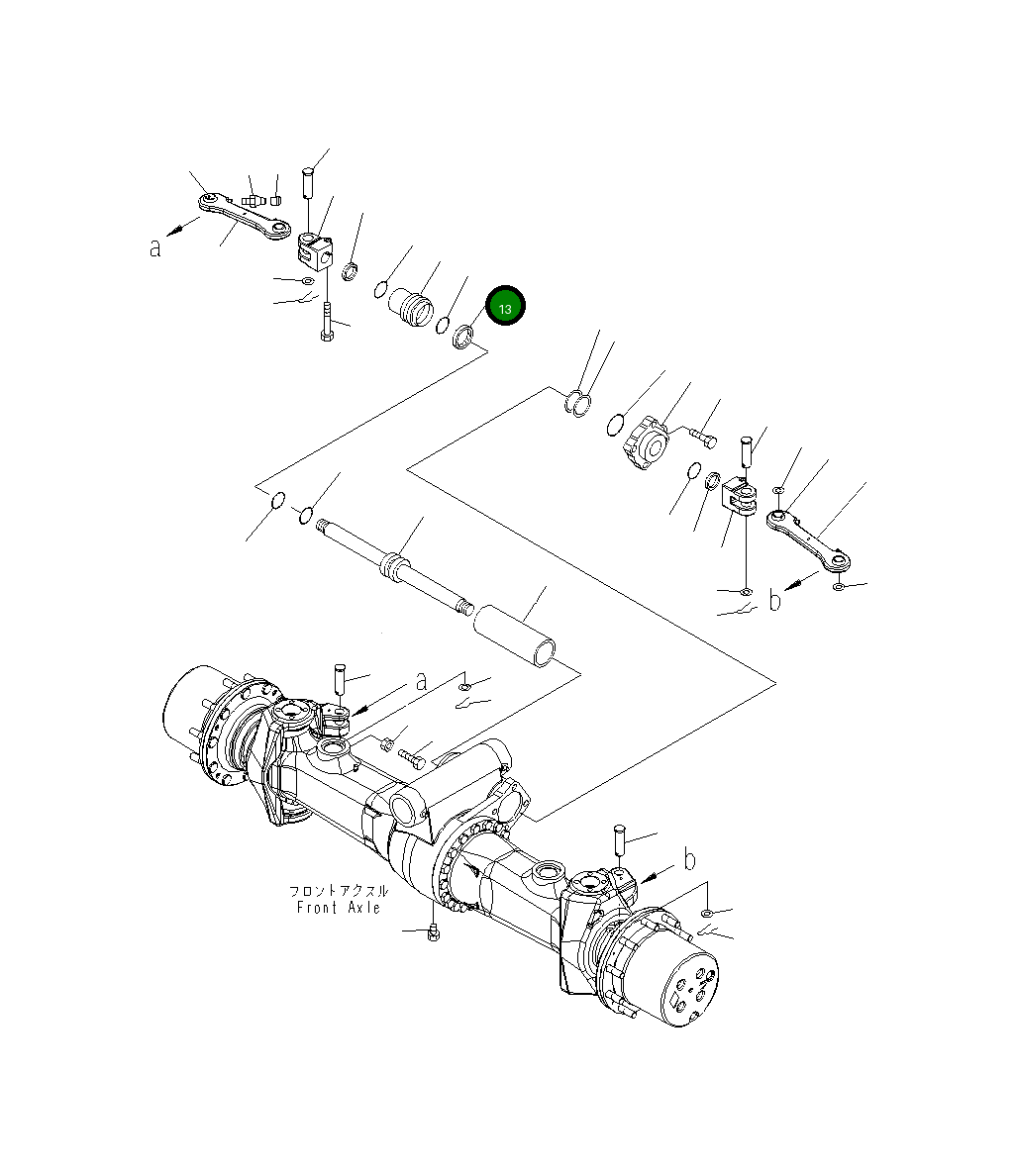 a
13
b
a
b
フロントアクスル
Front Axle