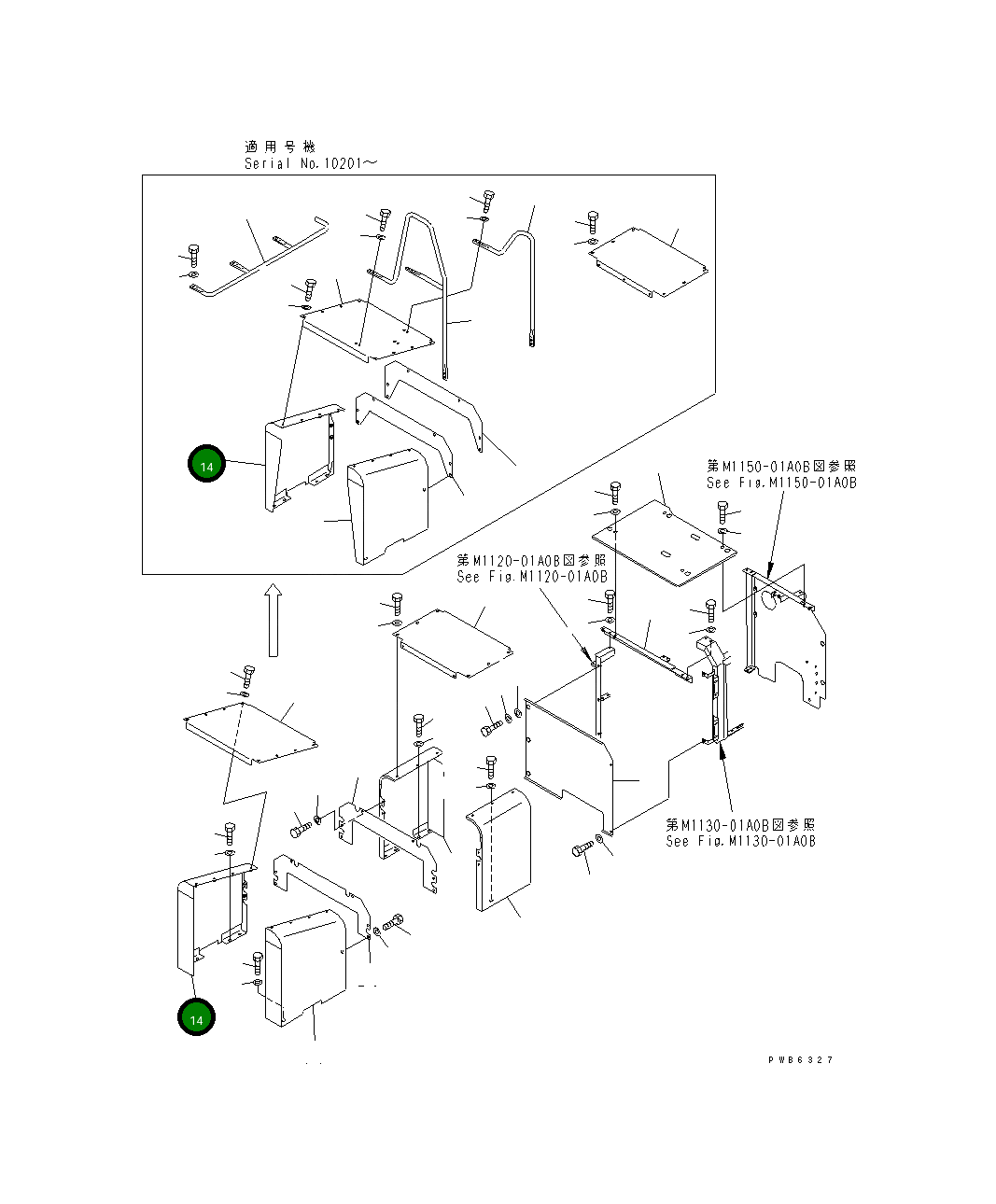 適用号機
Serial No.10201～

14

第M1150-01A0B図参照
See Fig.M1150-01A0B

第M1120-01A0B図参照
See Fig.M1120-01A0B

第M1130-01A0B図参照
See Fig.M1130-01A0B

14

PWB6327