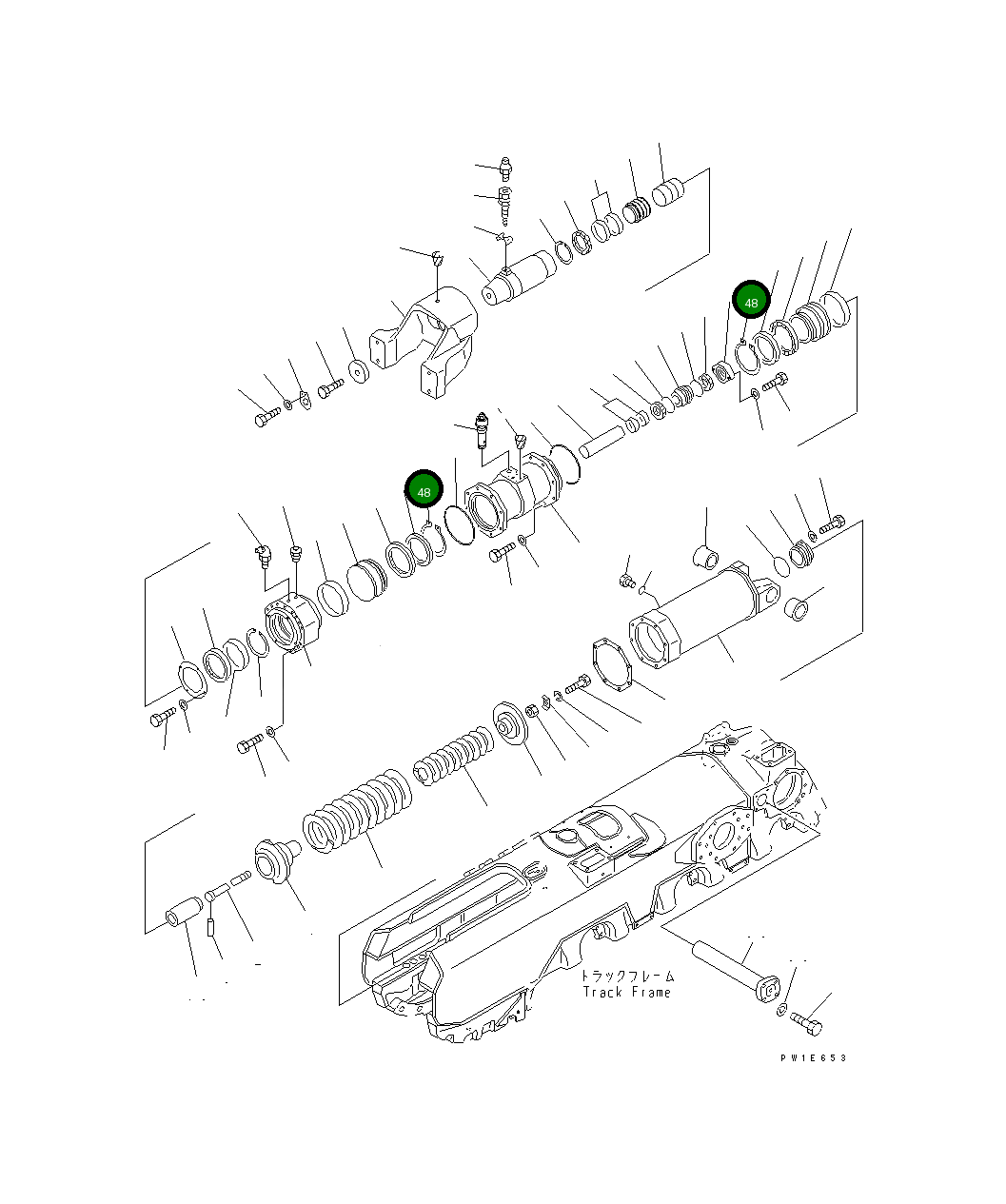 48

48

トラックフレーム
Track Frame

PW1E653