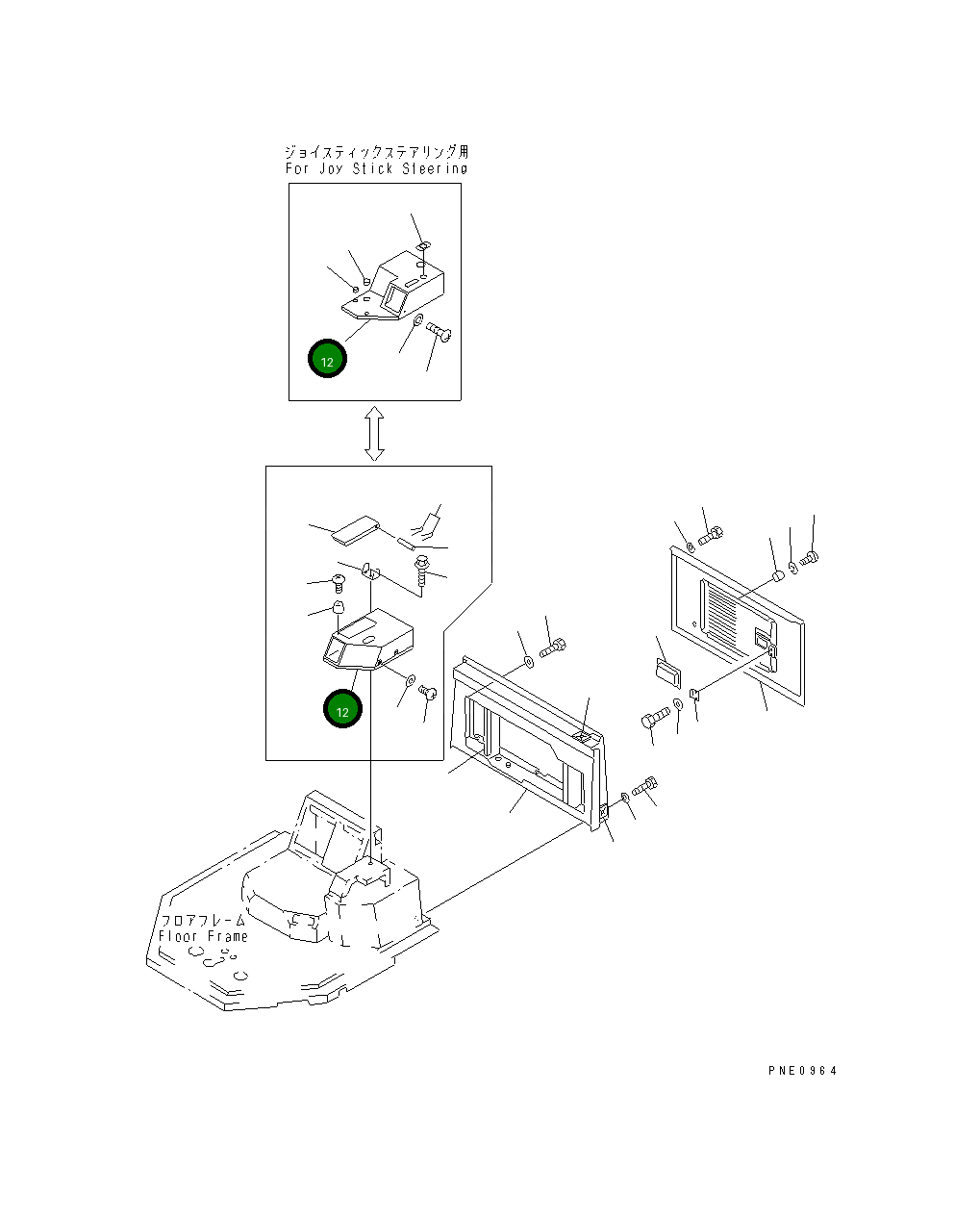 ジョイスティックステアリング用
For Joy Stick Steering

12

12

フロアフレーム
Floor Frame

PNE0964