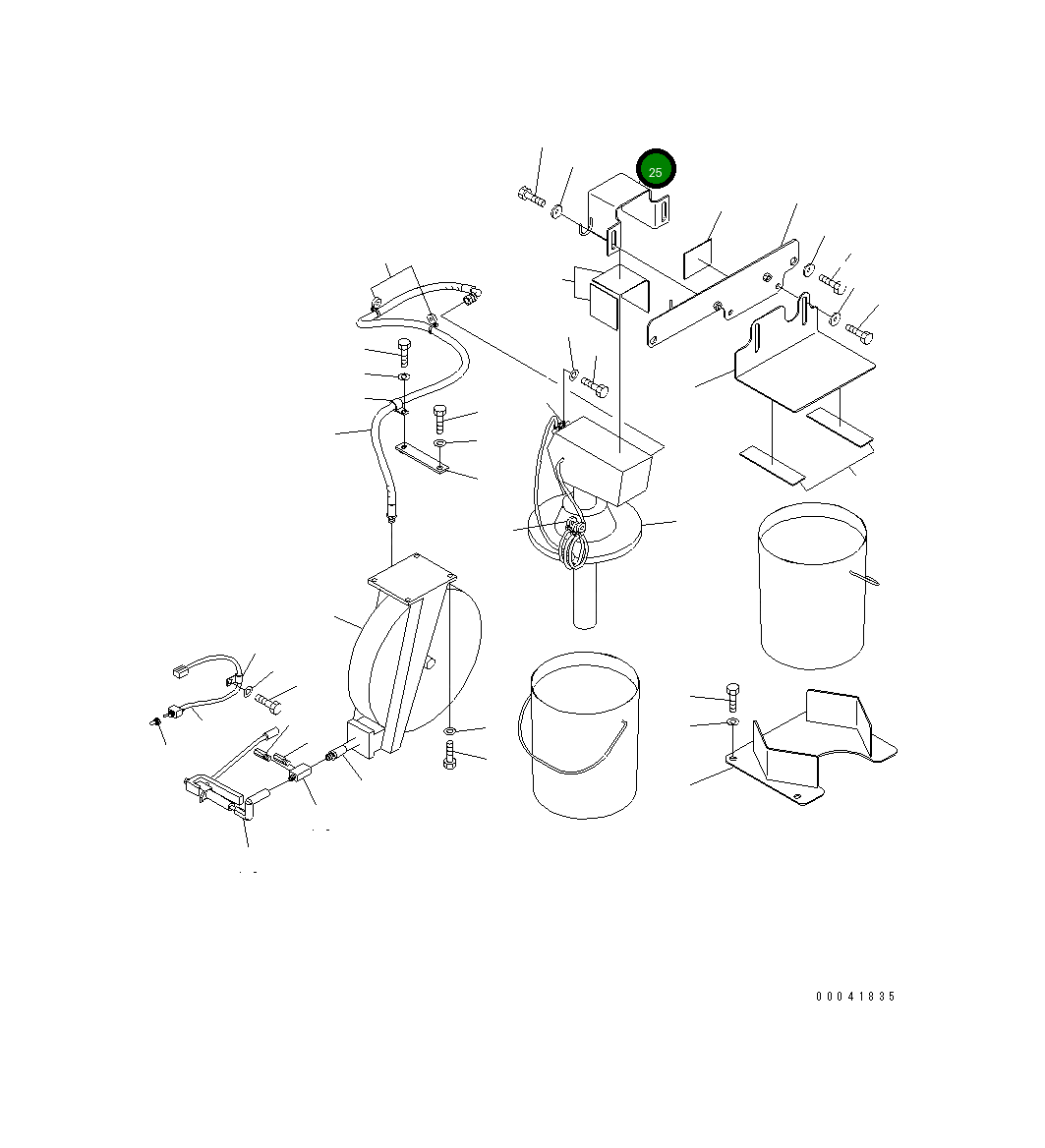 25

00041835